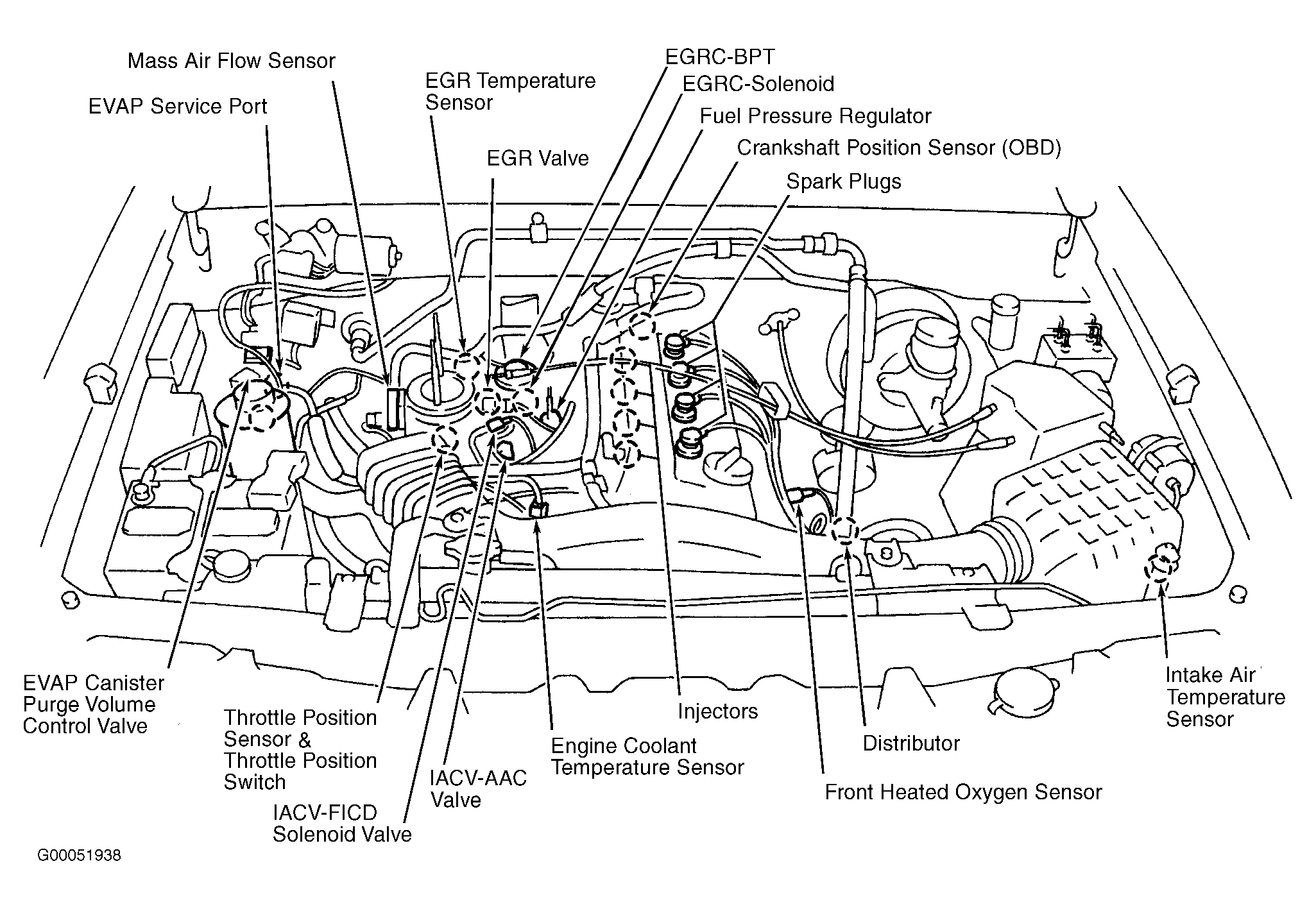 Mass Air Flow Sensor

EVAP Service Port

EGR Temperature Sensor

EGR Valve

EGRC-BPT

EGRC-Solenoid

Fuel Pressure Regulator

Crankshaft Position Sensor (OBD)

Spark Plugs

EVAP Canister Purge Volume Control Valve

Throttle Position Sensor & Throttle Position Switch

IACV-FICD Solenoid Valve

IACV-AAC Valve

Engine Coolant Temperature Sensor

Injectors

Distributor

Front Heated Oxygen Sensor

Intake Air Temperature Sensor

G00051938