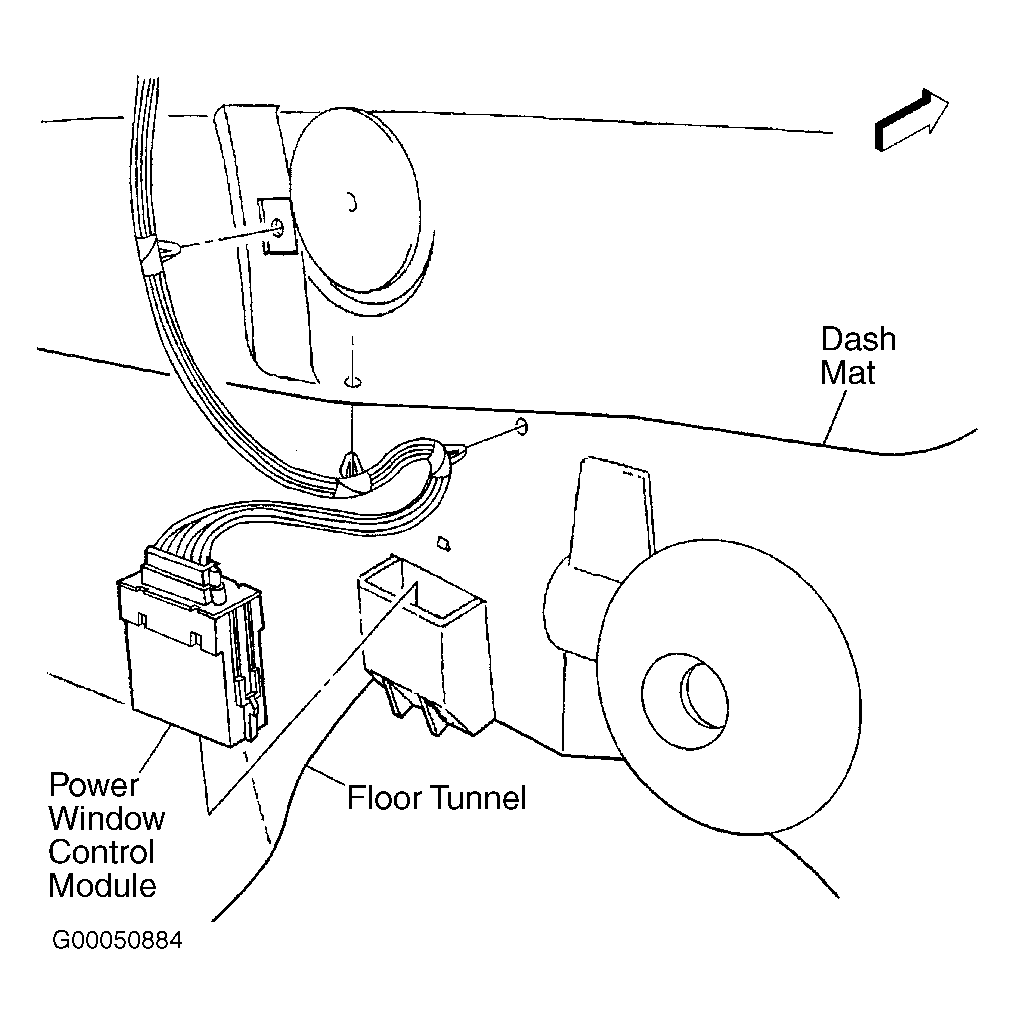 Dash Mat

Power Window Control Module

Floor Tunnel

G00050884