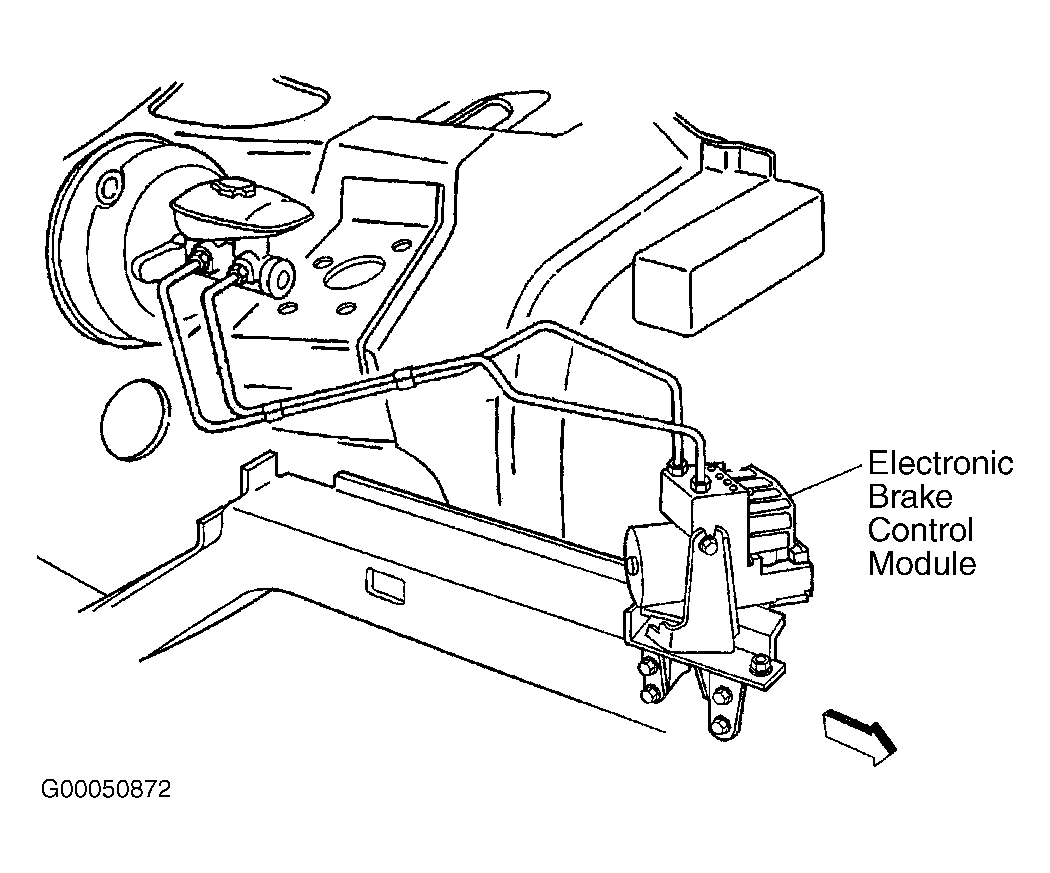 Electronic Brake Control Module

G00050872