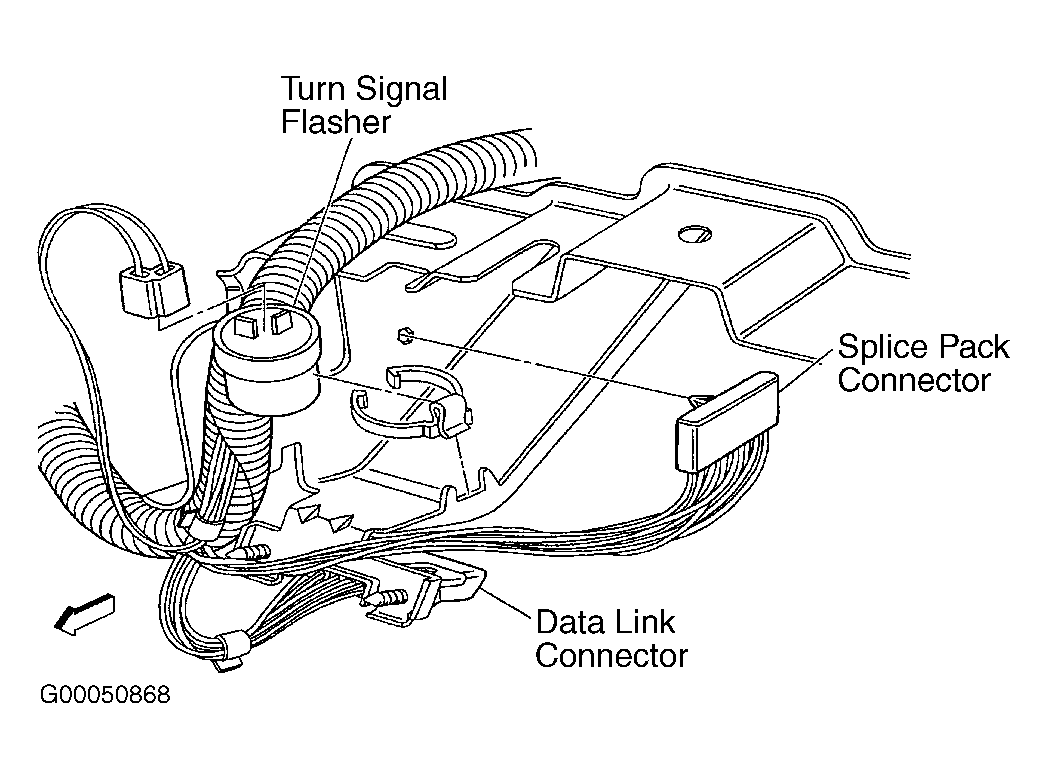 Turn Signal Flasher

Splice Pack Connector

Data Link Connector

G00050868