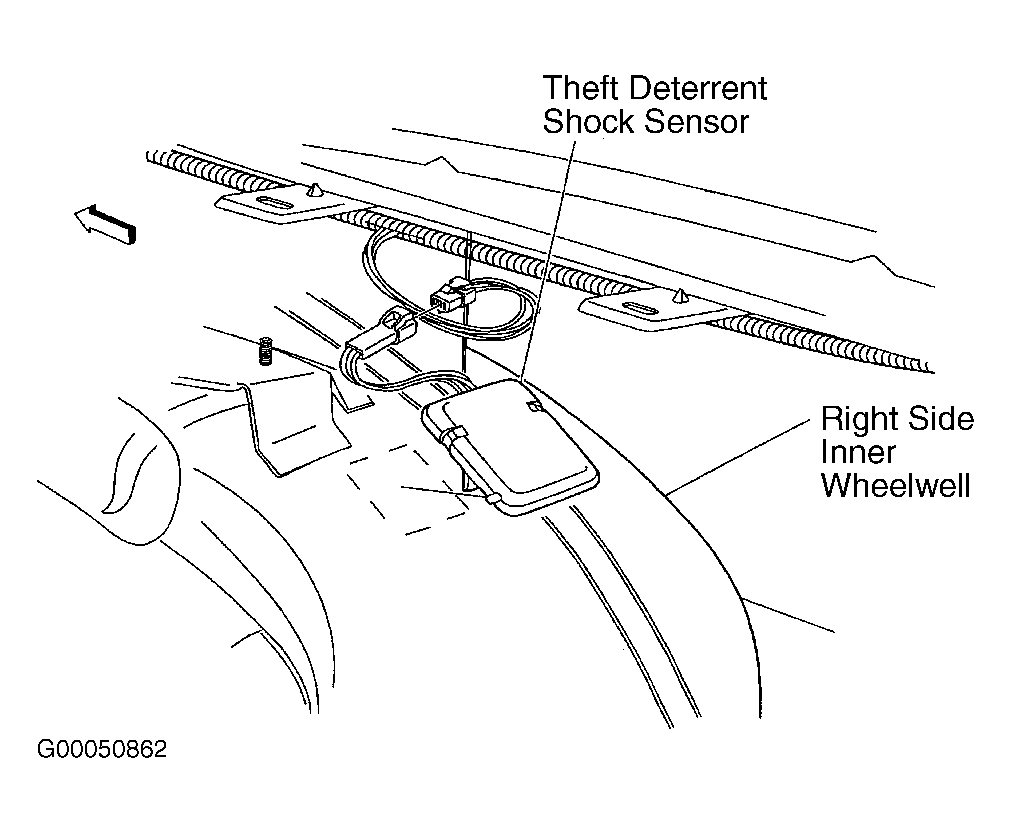 Theft Deterrent
Shock Sensor

Right Side
Inner
Wheelwell

G00050862