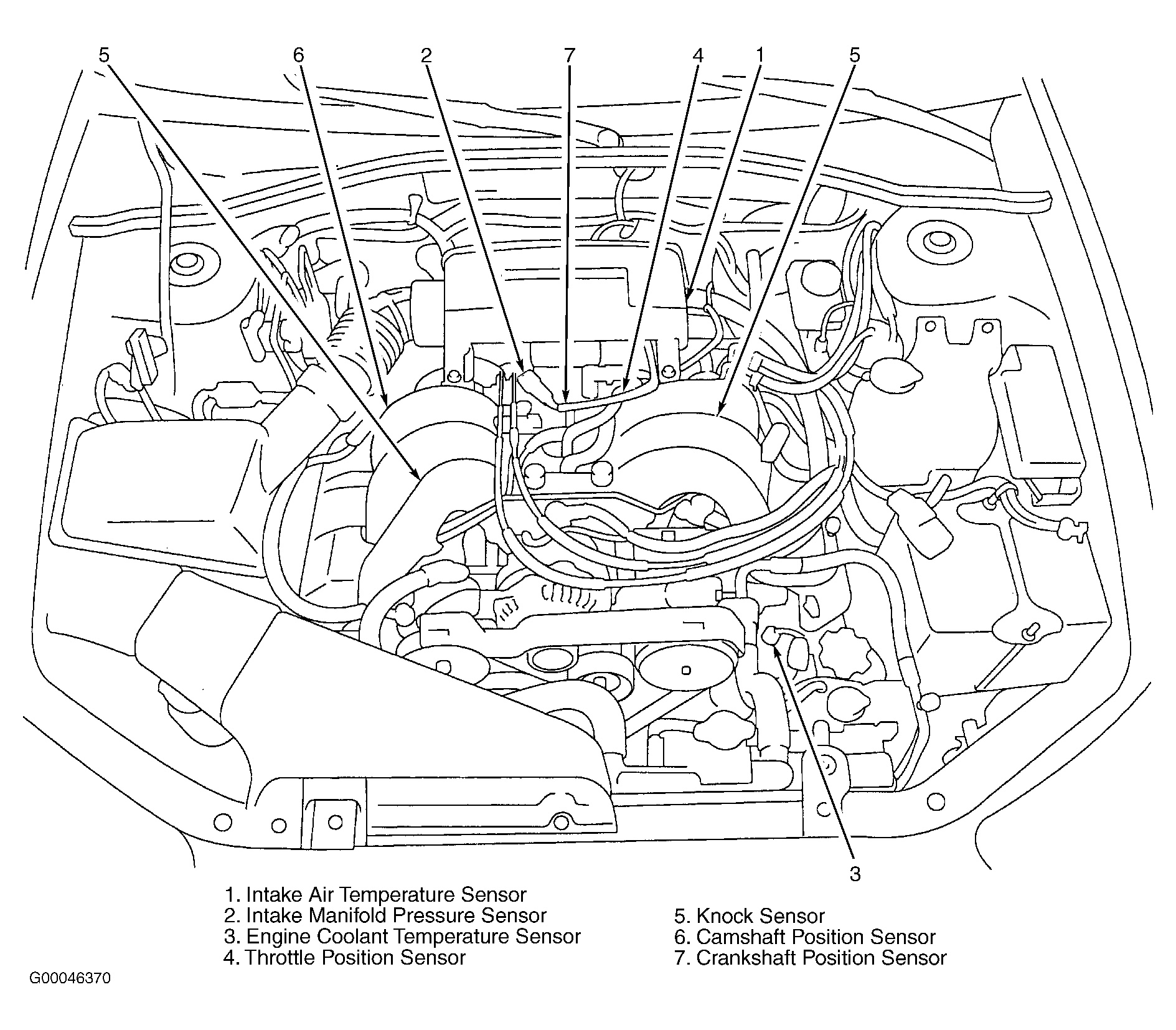 5 6 2 7 4 1 5

3

1. Intake Air Temperature Sensor
2. Intake Manifold Pressure Sensor
3. Engine Coolant Temperature Sensor
4. Throttle Position Sensor

5. Knock Sensor
6. Camshaft Position Sensor
7. Crankshaft Position Sensor

G00046370