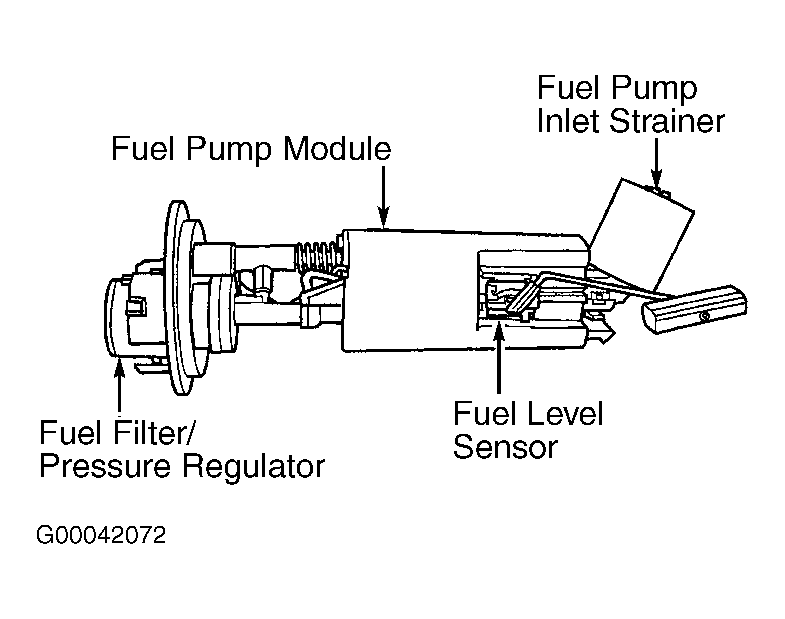 Fuel Pump Inlet Strainer

Fuel Pump Module

Fuel Filter/ Pressure Regulator

Fuel Level Sensor

G00042072