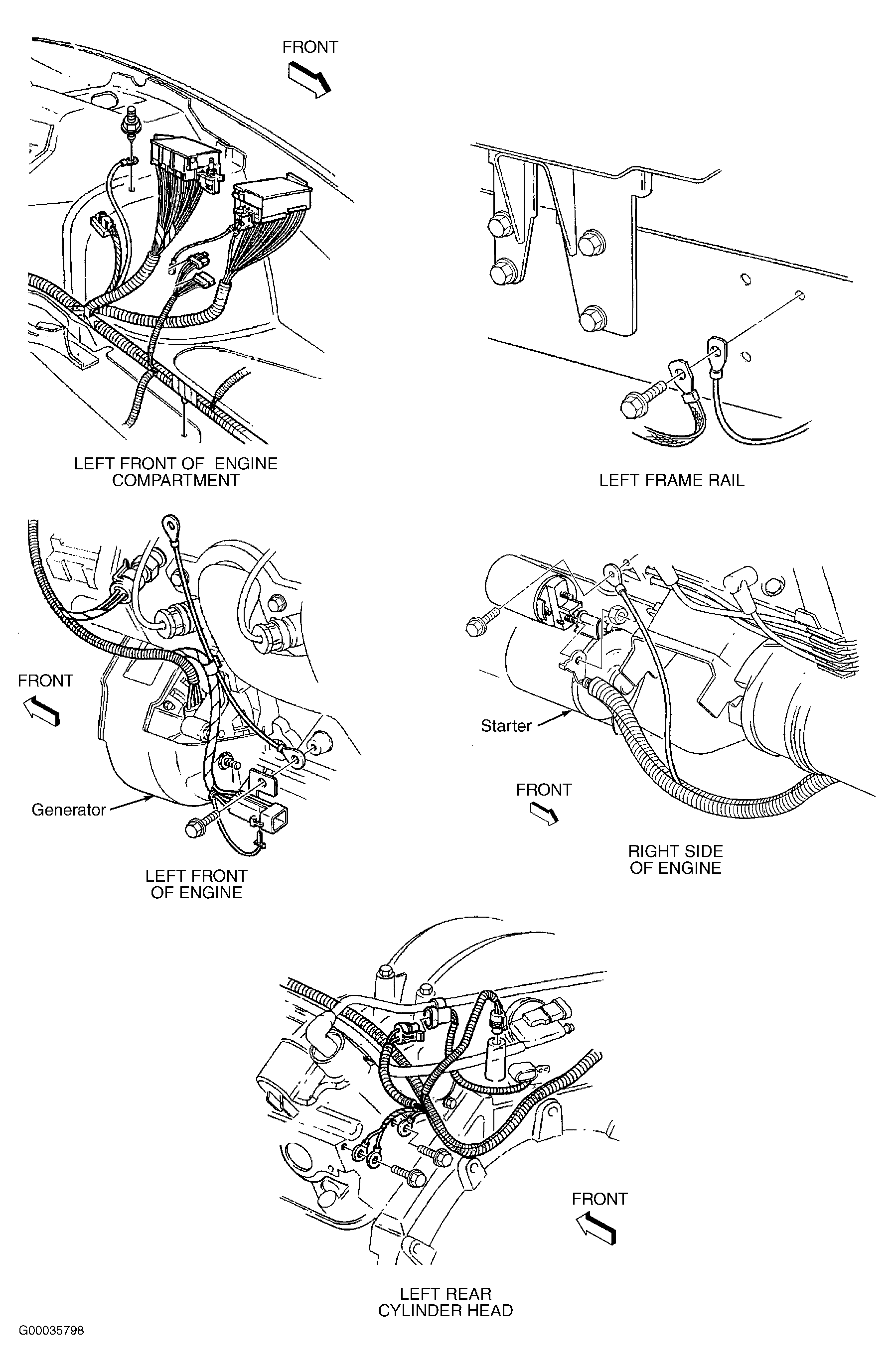 FRONT

LEFT FRONT OF ENGINE COMPARTMENT

LEFT FRAME RAIL

FRONT

Generator

LEFT FRONT OF ENGINE

Starter

FRONT

RIGHT SIDE OF ENGINE

FRONT

LEFT REAR CYLINDER HEAD

G00035798