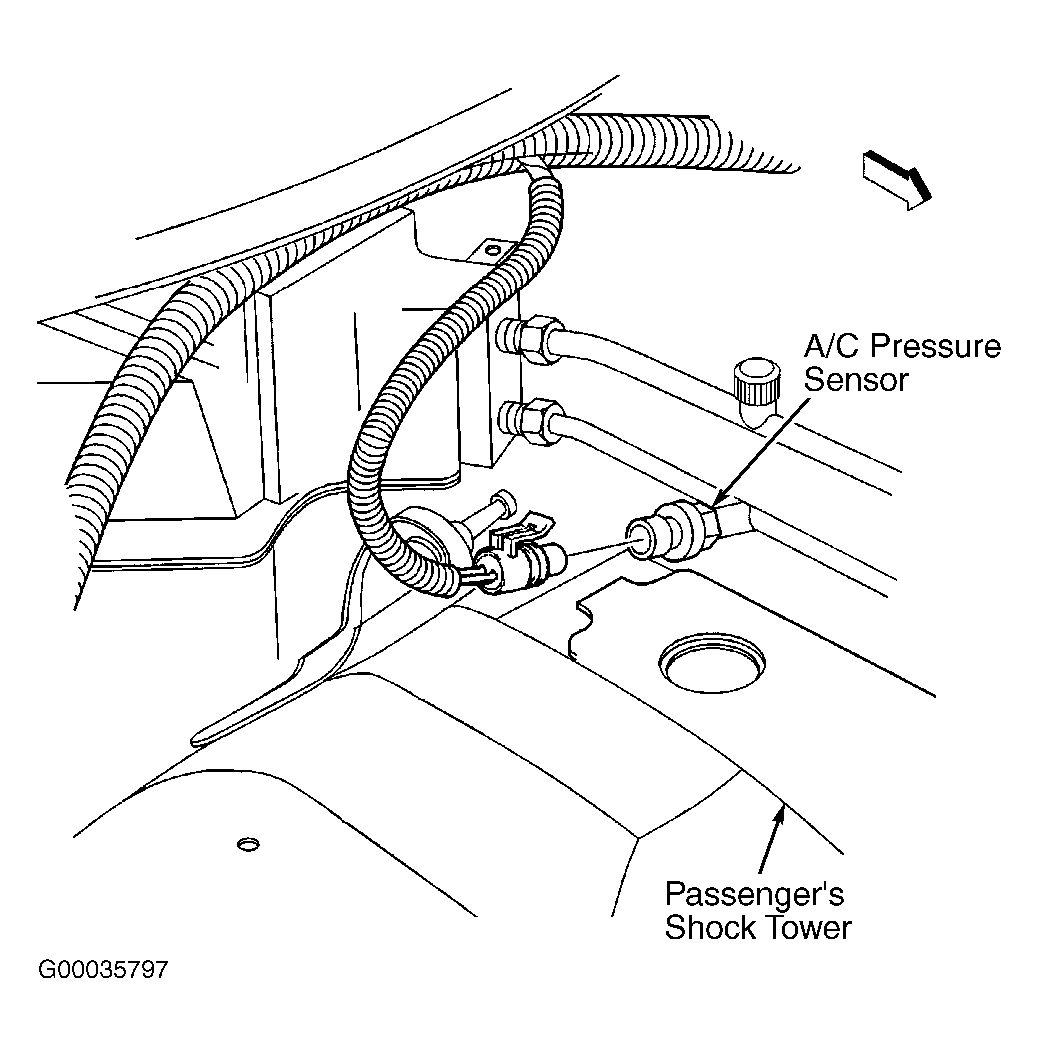 A/C Pressure Sensor

Passenger's Shock Tower

G00035797