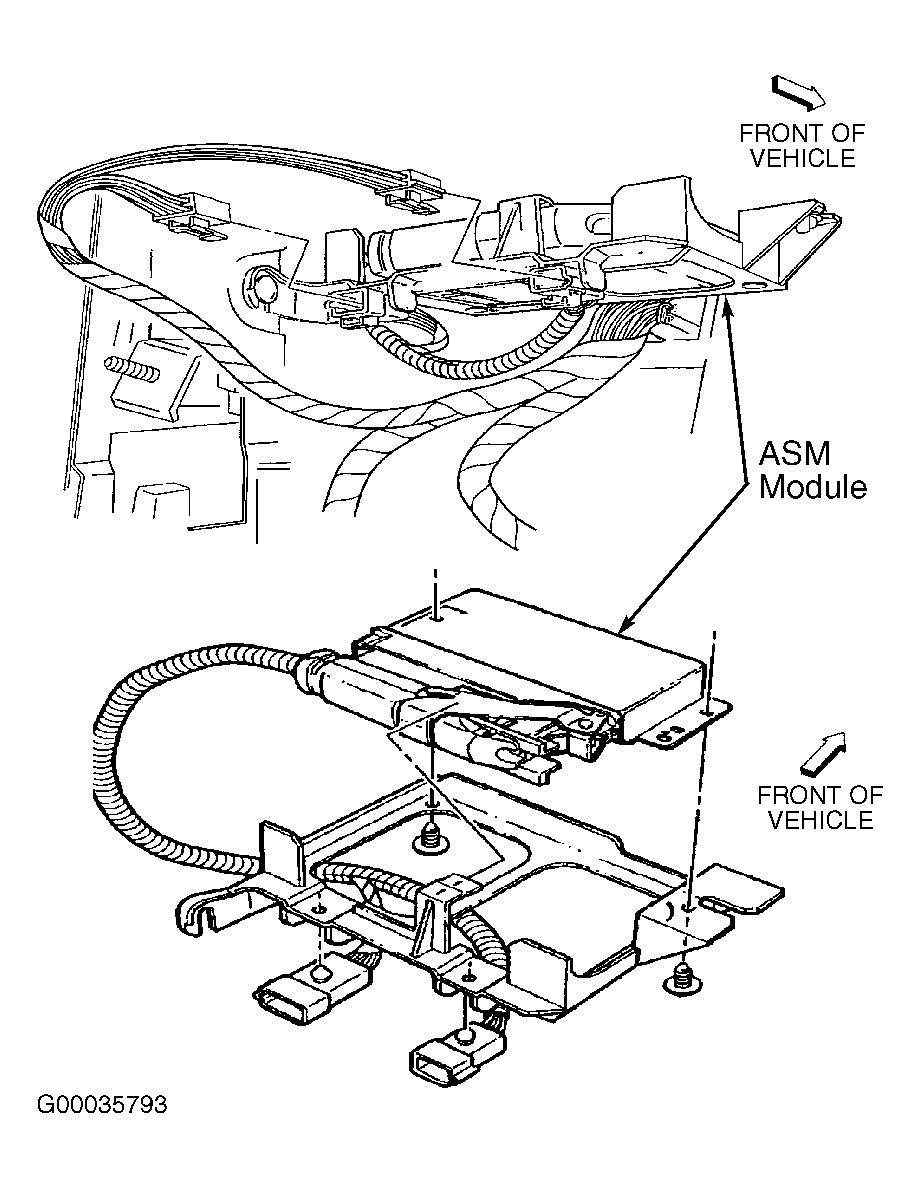 FRONT OF VEHICLE

ASM Module

FRONT OF VEHICLE

G00035793