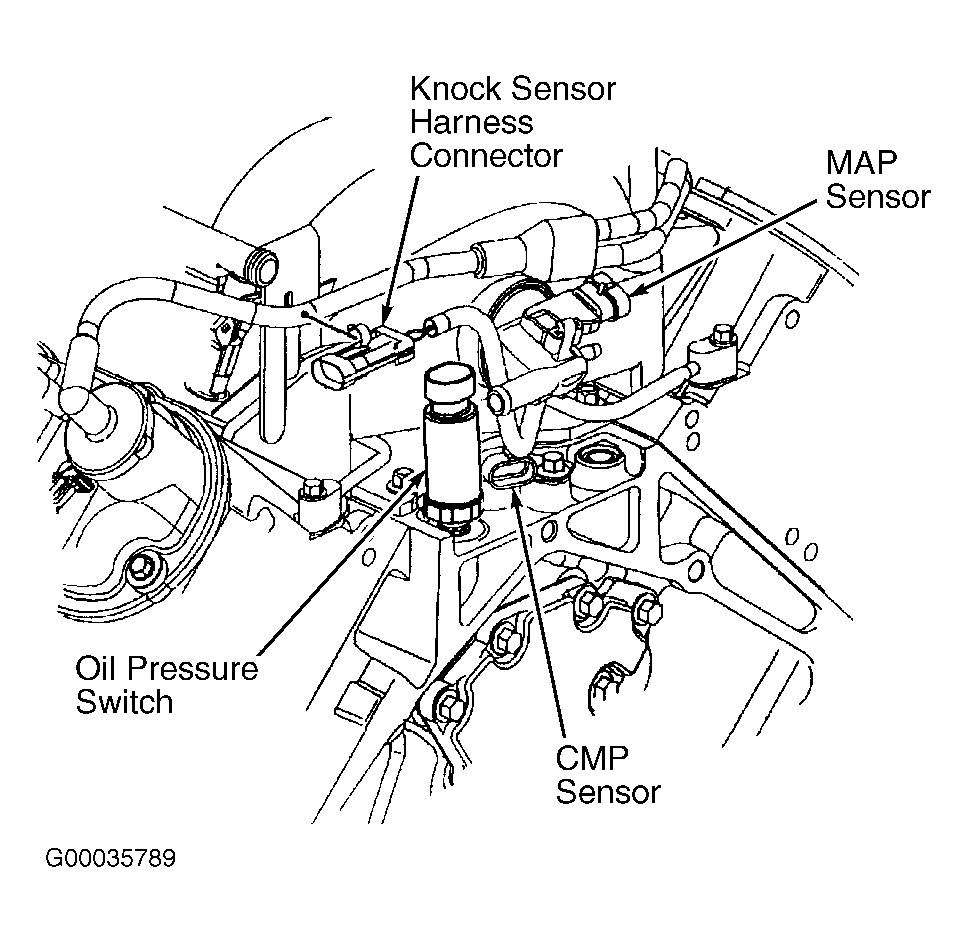 Knock Sensor Harness Connector

MAP Sensor

Oil Pressure Switch

CMP Sensor

G00035789