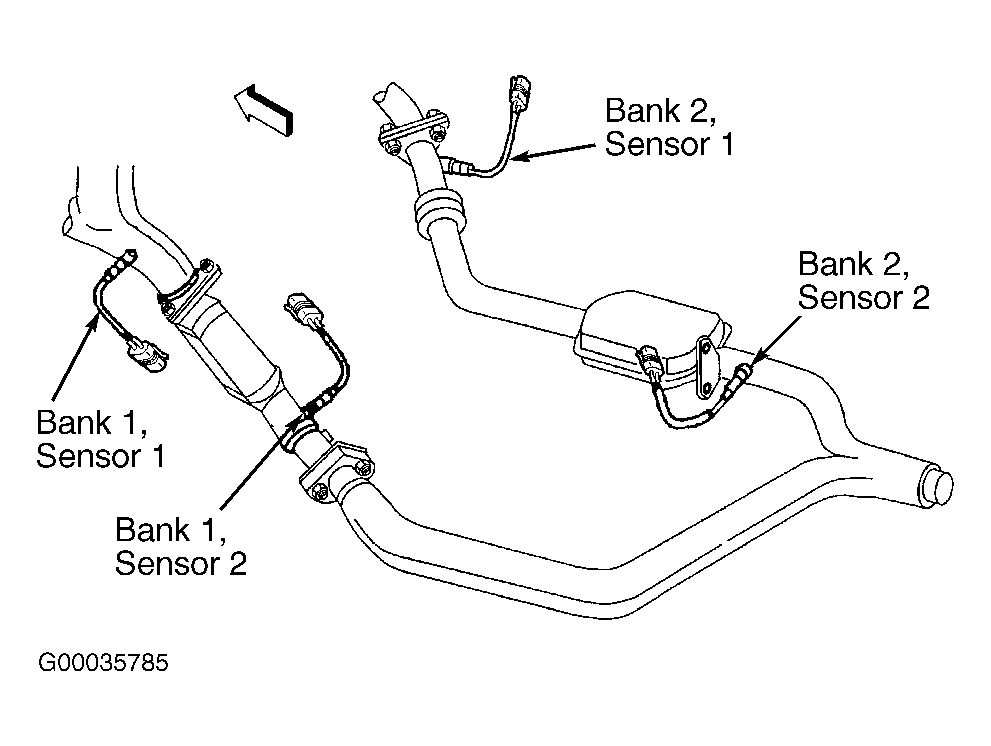 Bank 2,
Sensor 1

Bank 2,
Sensor 2

Bank 1,
Sensor 1

Bank 1,
Sensor 2

G00035785