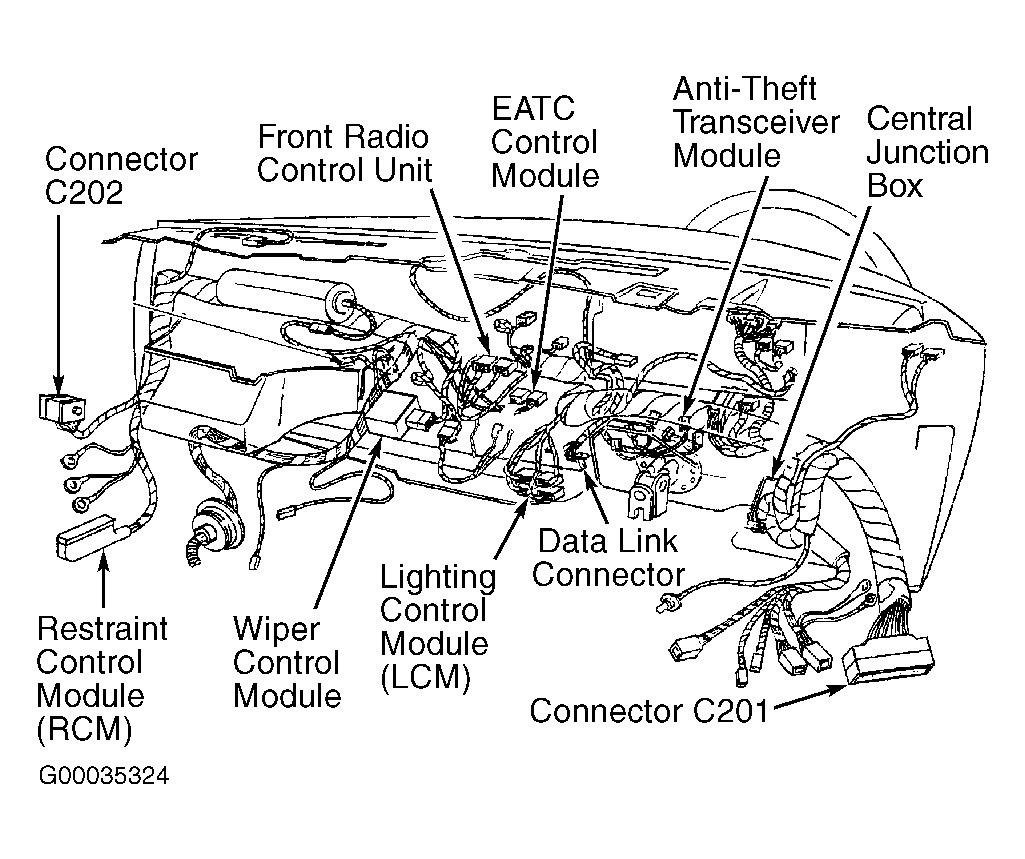 Connector C202

Front Radio Control Unit

EATC Control Module

Anti-Theft Transceiver Module

Central Junction Box

Data Link Connector

Lighting Control Module (LCM)

Restraint Control Module (RCM)

Wiper Control Module

Connector C201

G00035324