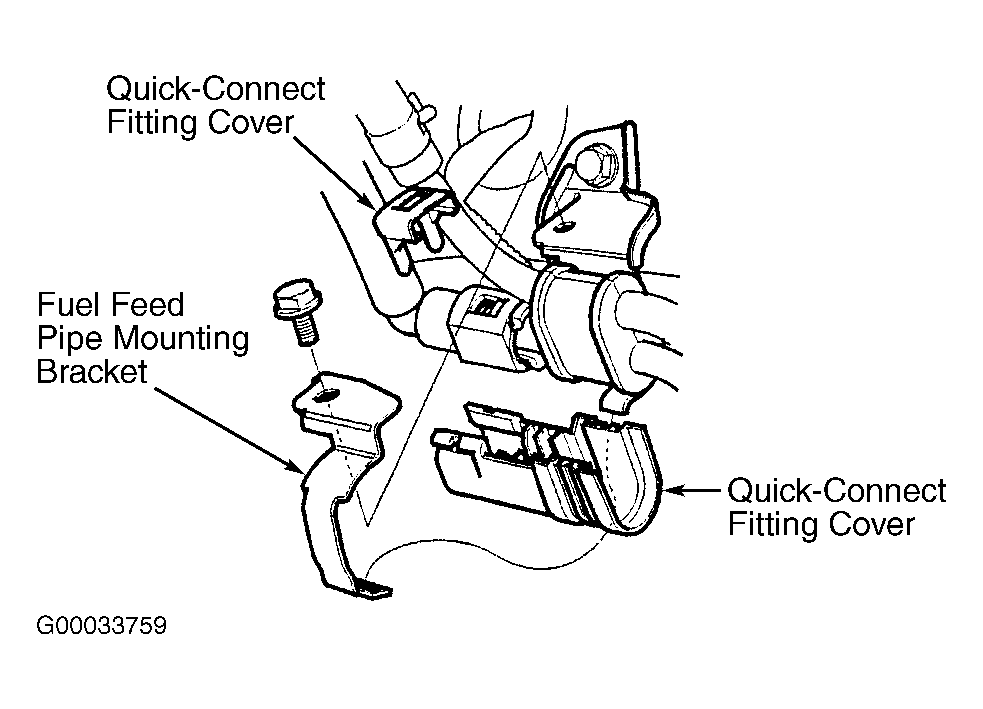 Quick-Connect Fitting Cover

Fuel Feed Pipe Mounting Bracket

Quick-Connect Fitting Cover

G00033759