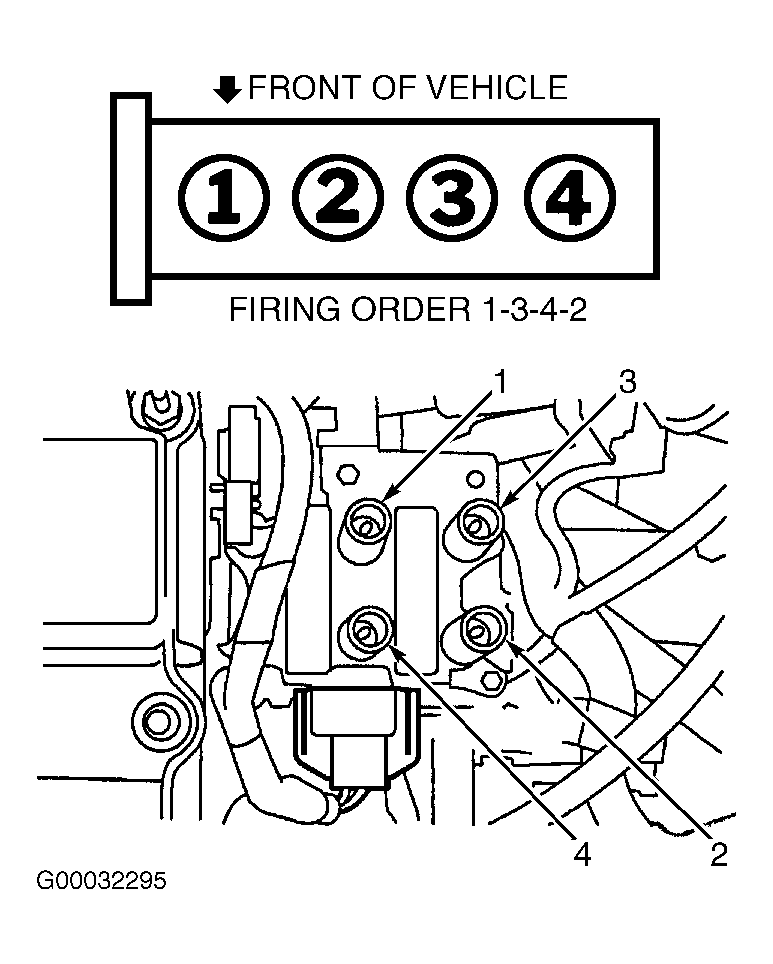 FRONT OF VEHICLE

1 2 3 4

FIRING ORDER 1-3-4-2

1
3
4
2

G00032295