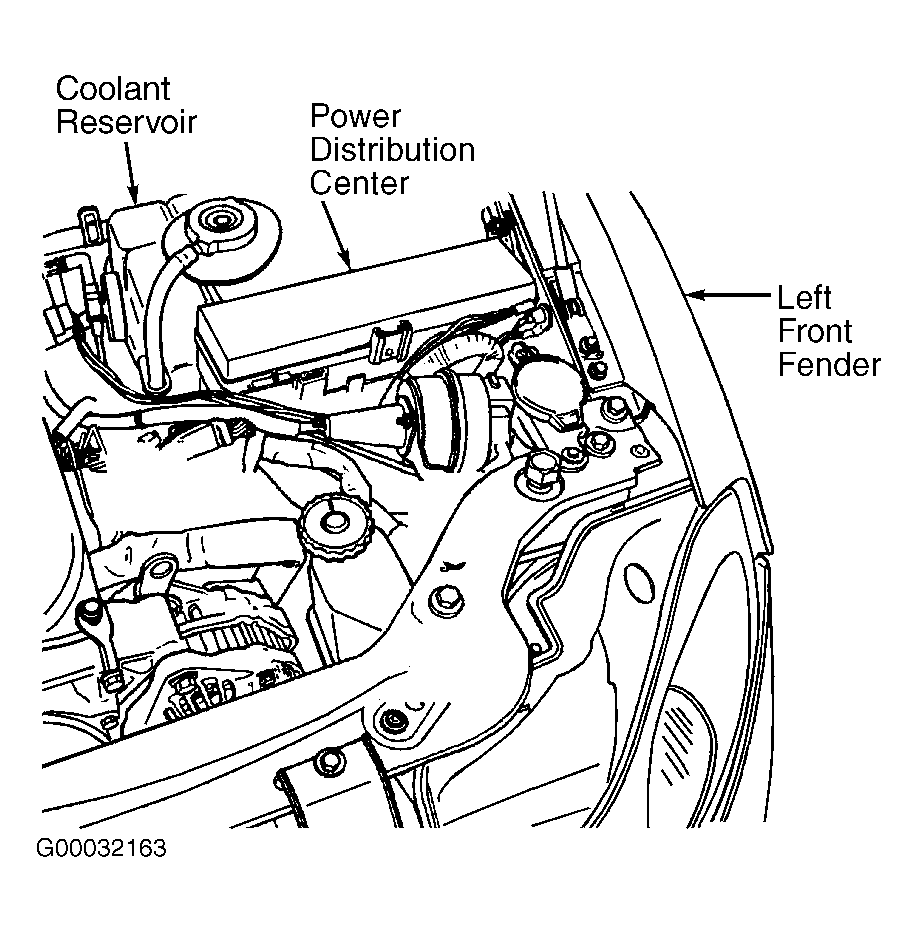 Coolant Reservoir

Power Distribution Center

Left Front Fender

G00032163