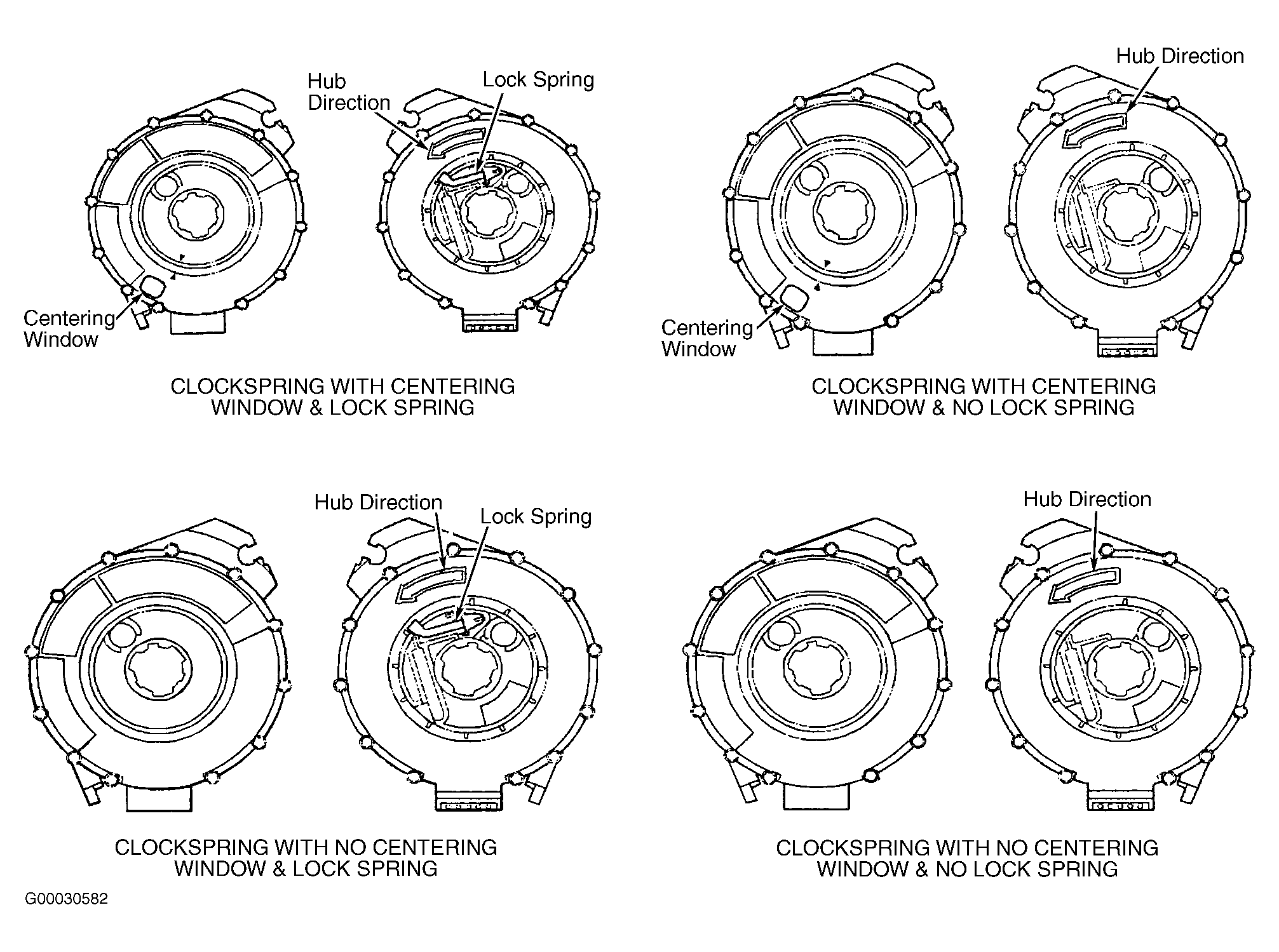 Hub Direction

Lock Spring

Centering Window

CLOCKSPRING WITH CENTERING WINDOW & LOCK SPRING

Hub Direction

Centering Window

CLOCKSPRING WITH CENTERING WINDOW & NO LOCK SPRING

Hub Direction

Lock Spring

CLOCKSPRING WITH NO CENTERING WINDOW & LOCK SPRING

Hub Direction

CLOCKSPRING WITH NO CENTERING WINDOW & NO LOCK SPRING

G00030582