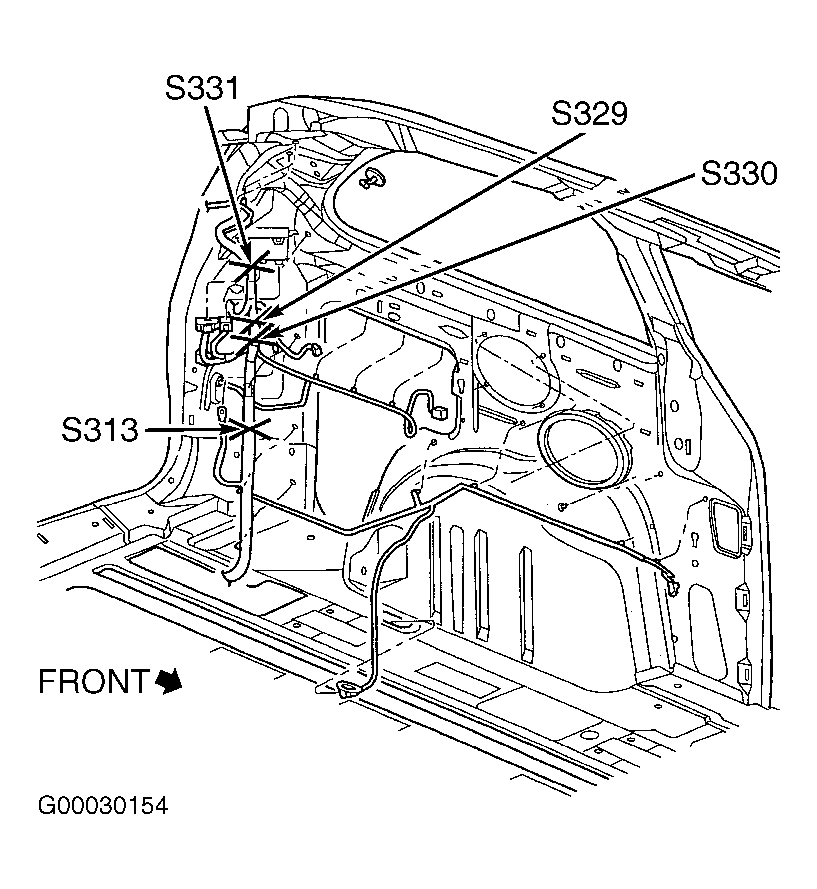 S331
S329
S330
S313
FRONT
G00030154