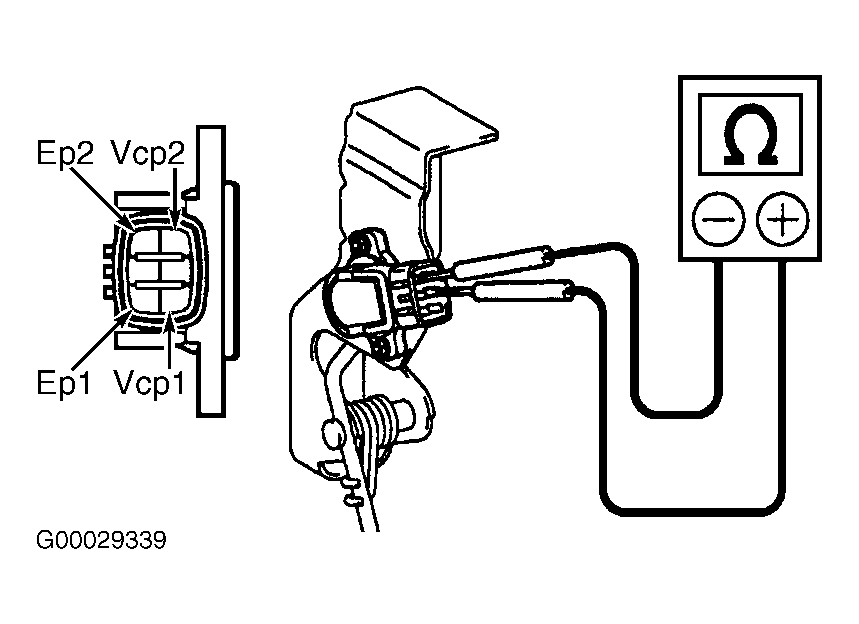 Ep2 Vcp2

Ep1 Vcp1

Ω

−

+

G00029339