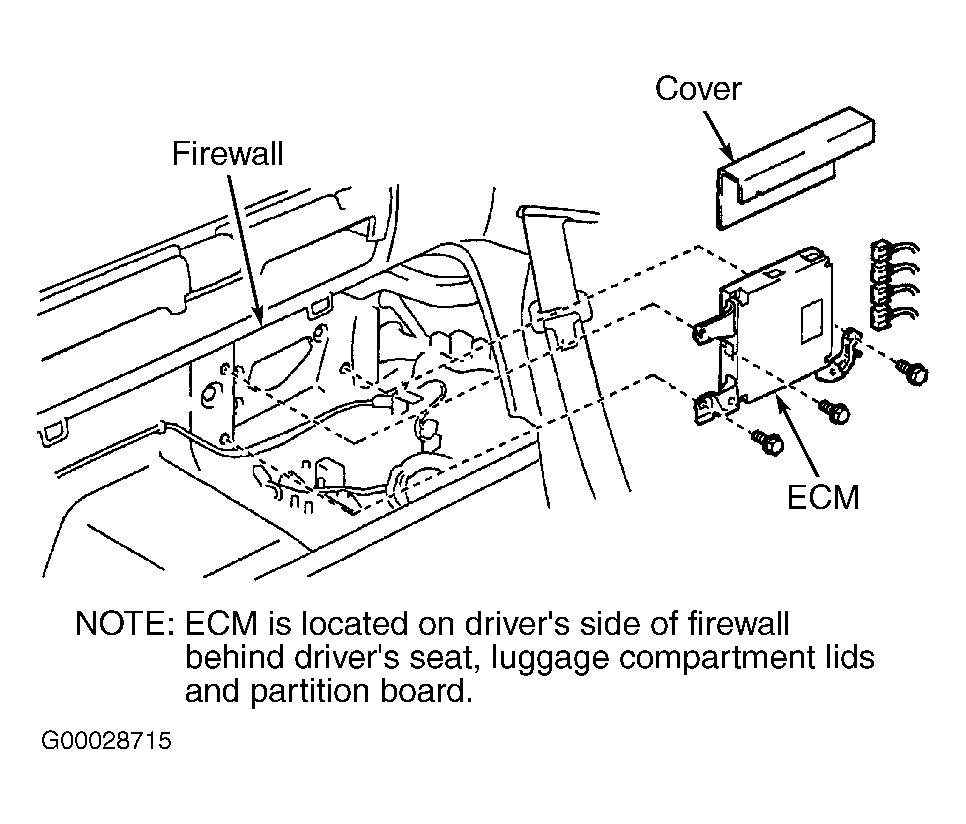 Cover

Firewall

ECM

NOTE: ECM is located on driver's side of firewall behind driver's seat, luggage compartment lids and partition board.

G00028715