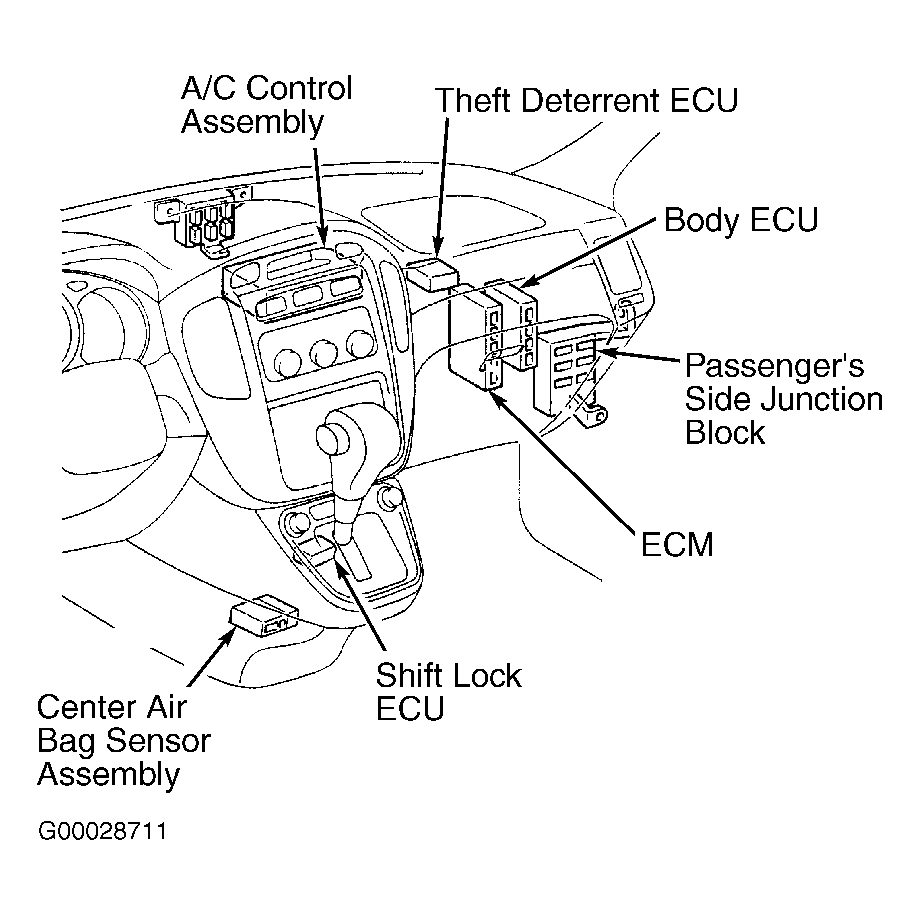 A/C Control Assembly

Theft Deterrent ECU

Body ECU

Passenger's Side Junction Block

ECM

Shift Lock ECU

Center Air Bag Sensor Assembly

G00028711