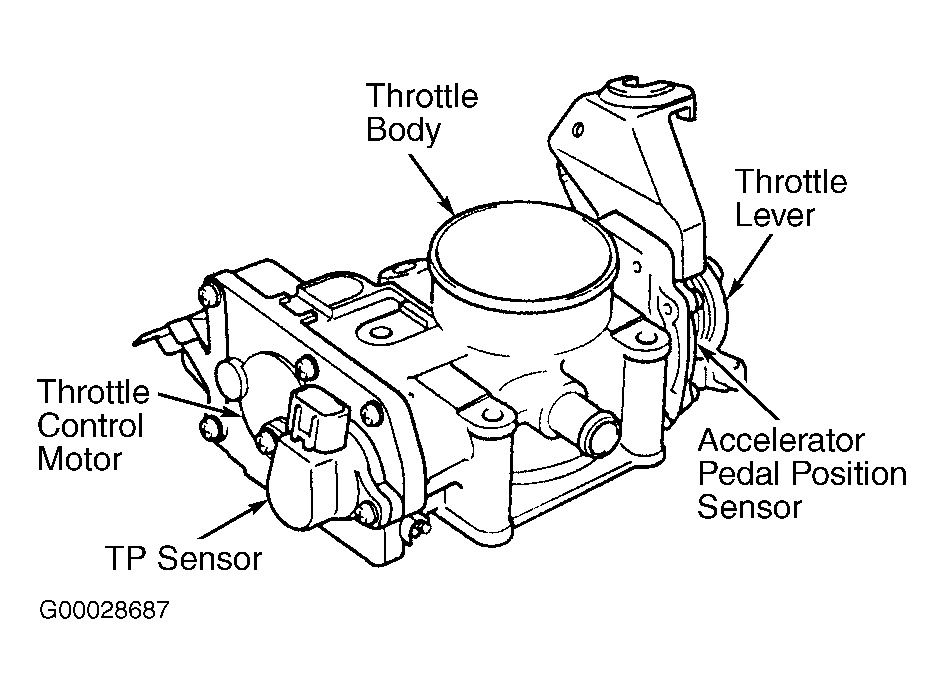 Throttle Body

Throttle Lever

Throttle Control Motor

Accelerator Pedal Position Sensor

TP Sensor

G00028687