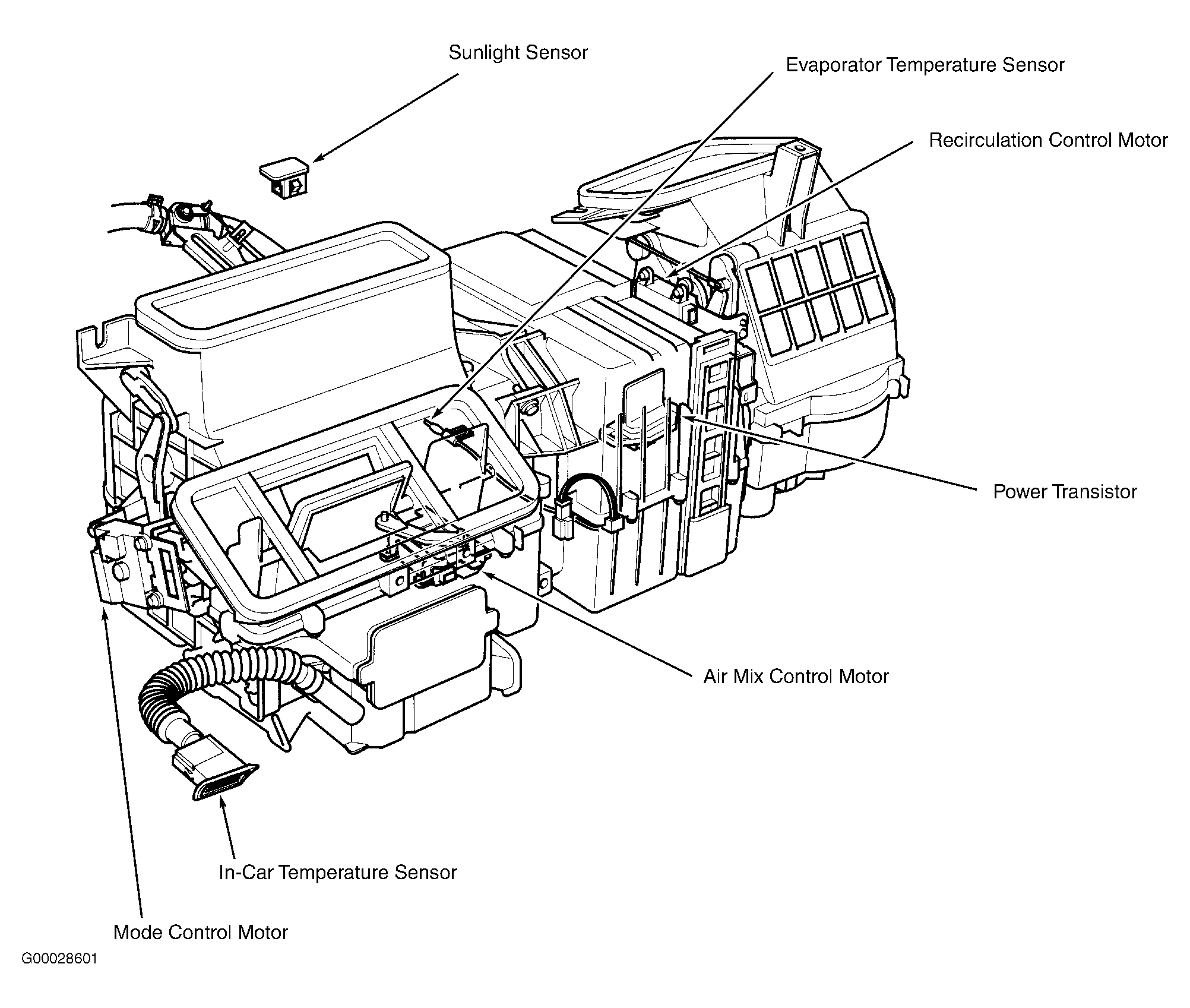 Sunlight Sensor

Evaporator Temperature Sensor

Recirculation Control Motor

Power Transistor

Air Mix Control Motor

In-Car Temperature Sensor

Mode Control Motor

G00028601