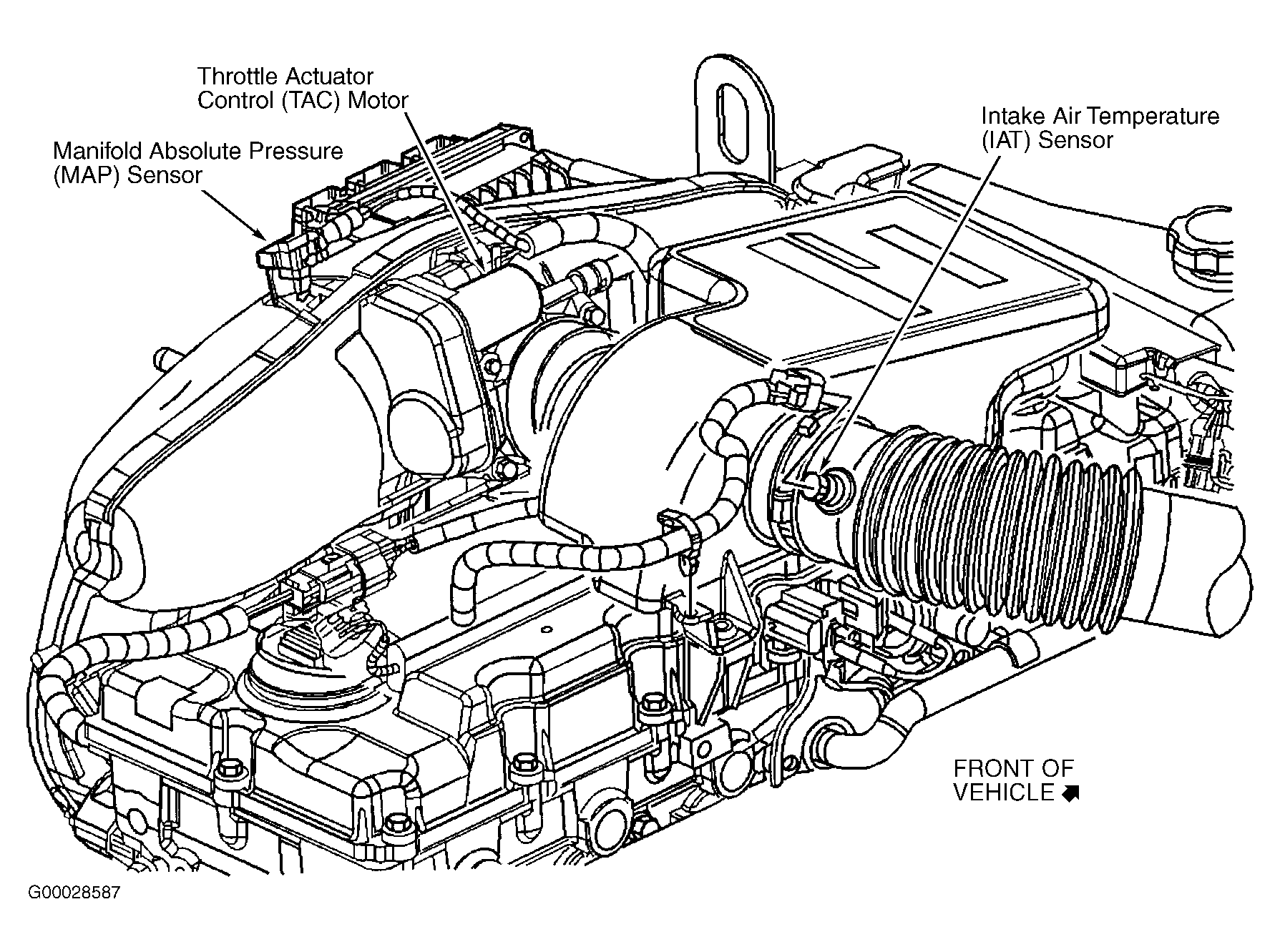 Throttle Actuator Control (TAC) Motor

Manifold Absolute Pressure (MAP) Sensor

Intake Air Temperature (IAT) Sensor

FRONT OF VEHICLE

G00028587