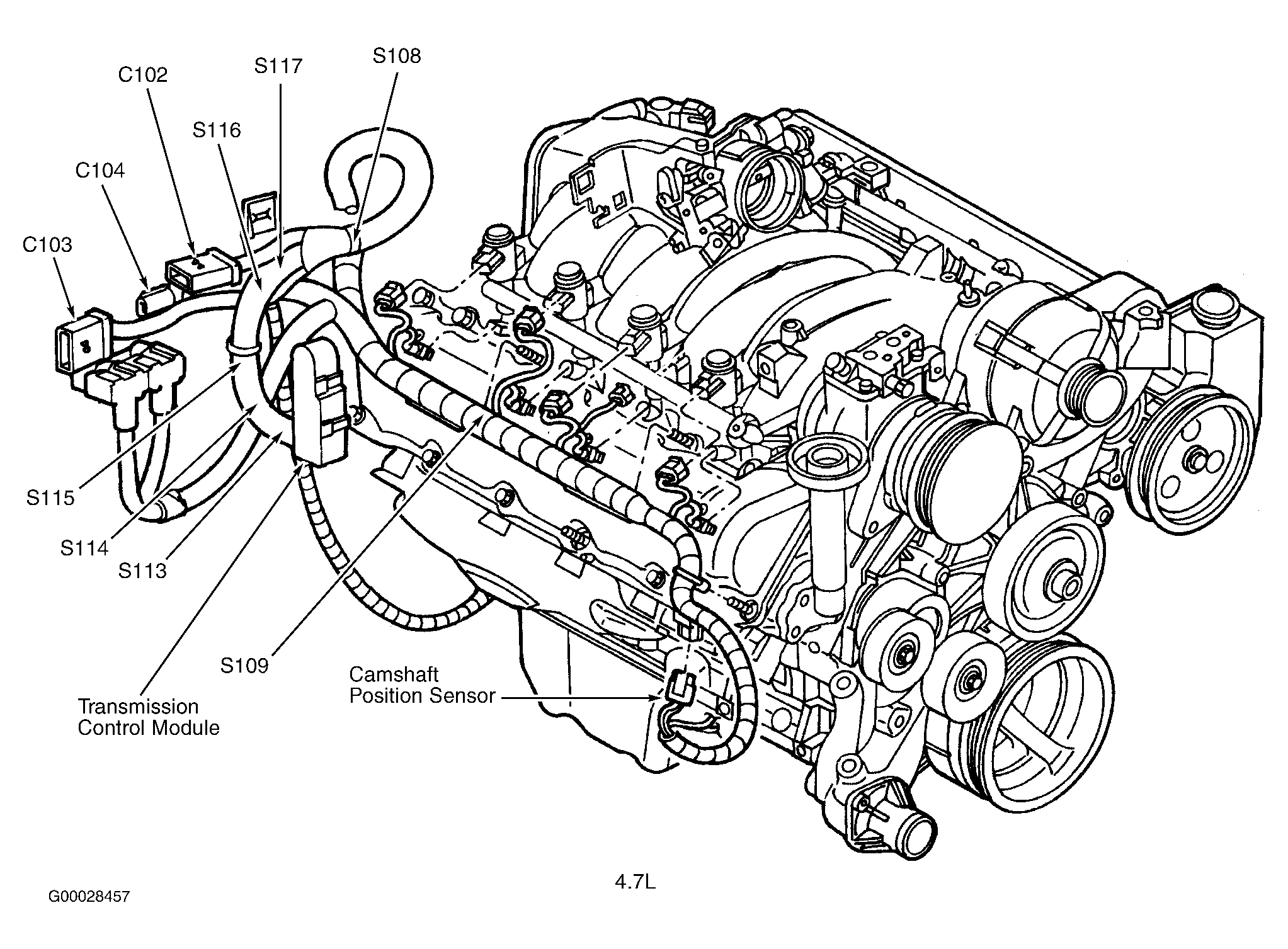 S108
S117
C102
S116
C104
C103
S115
S114
S113
S109
Transmission Control Module
Camshaft Position Sensor
4.7L
G00028457