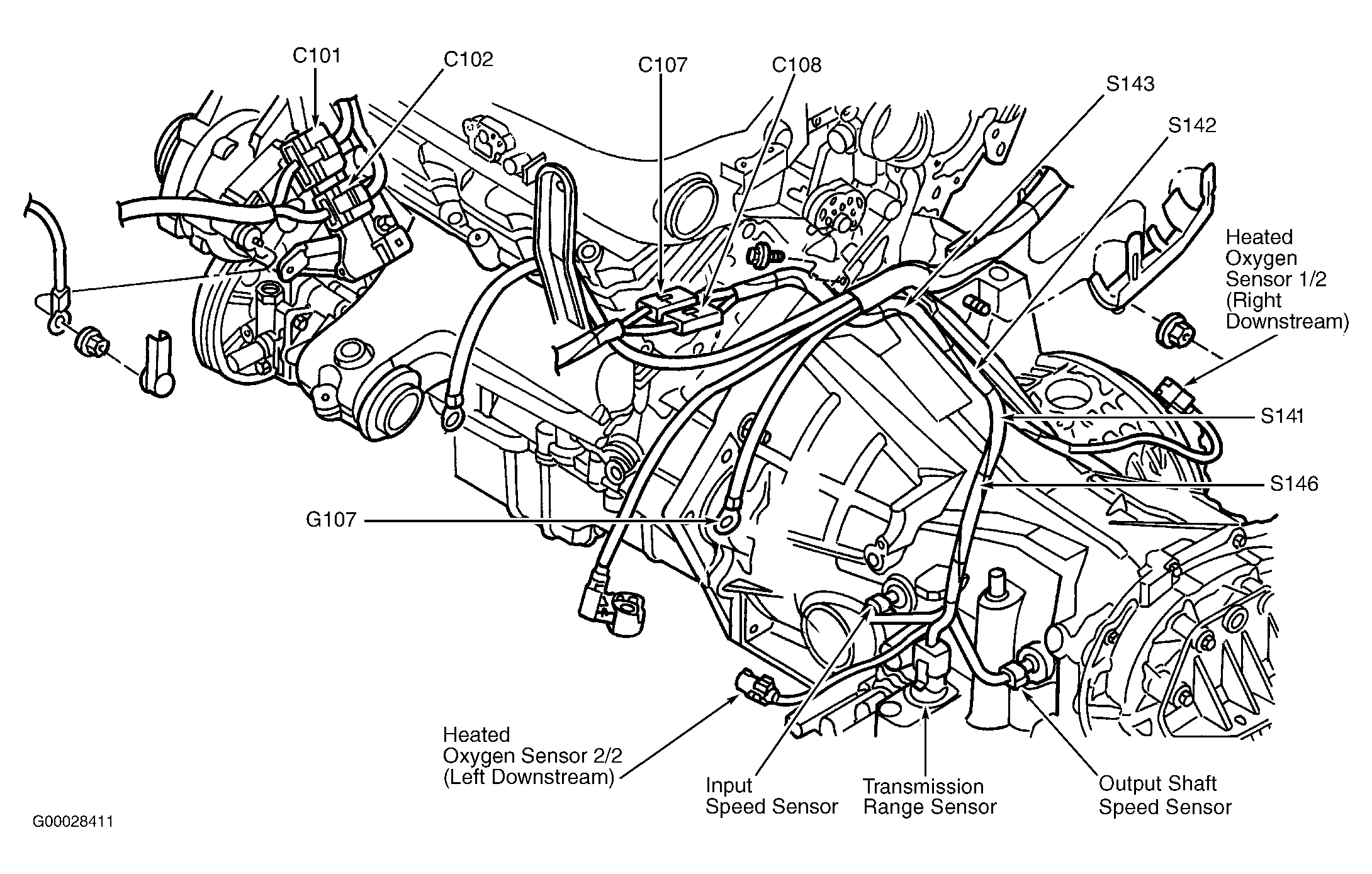 C101
C102
C107
C108
S143
S142
Heated Oxygen Sensor 1/2 (Right Downstream)
S141
S146
G107
Heated Oxygen Sensor 2/2 (Left Downstream)
Input Speed Sensor
Transmission Range Sensor
Output Shaft Speed Sensor
G00028411