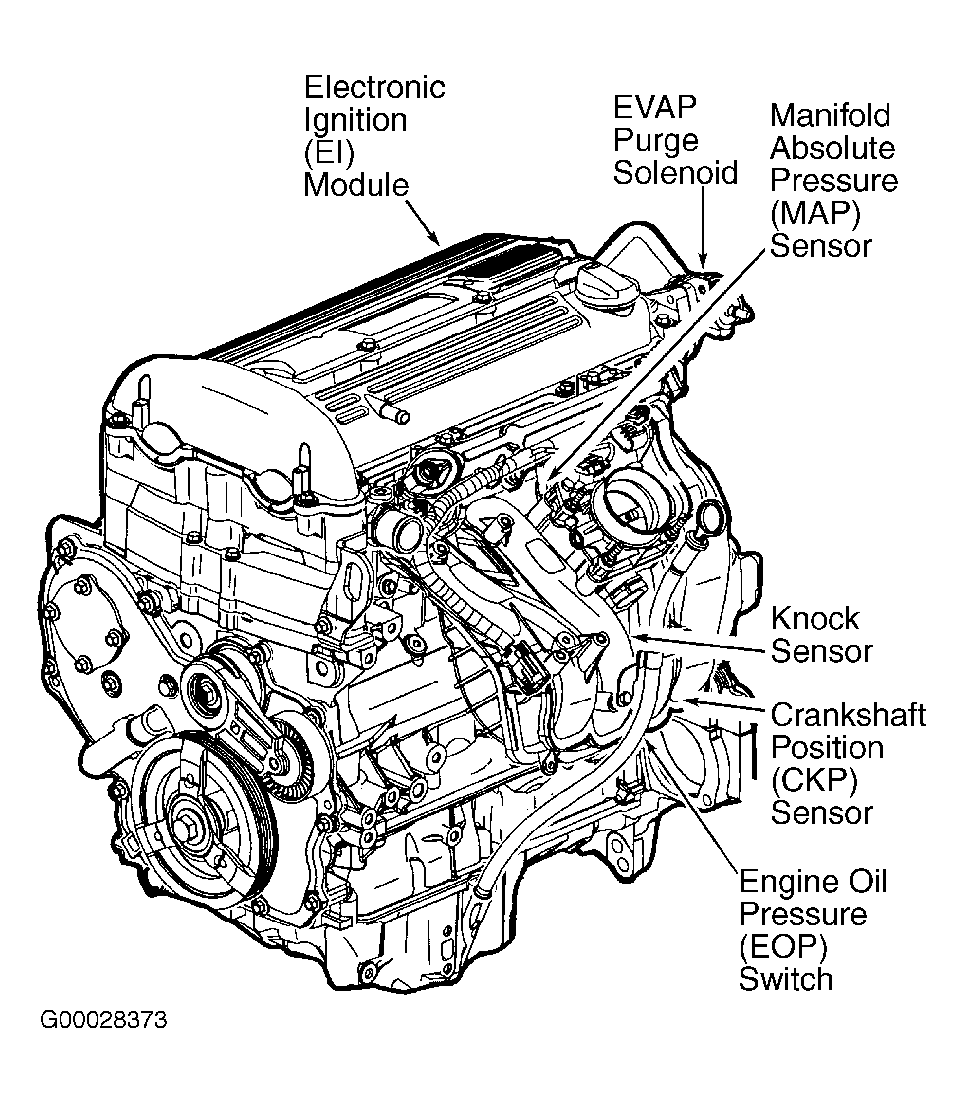 Electronic Ignition (EI) Module

EVAP Purge Solenoid

Manifold Absolute Pressure (MAP) Sensor

Knock Sensor

Crankshaft Position (CKP) Sensor

Engine Oil Pressure (EOP) Switch

G00028373