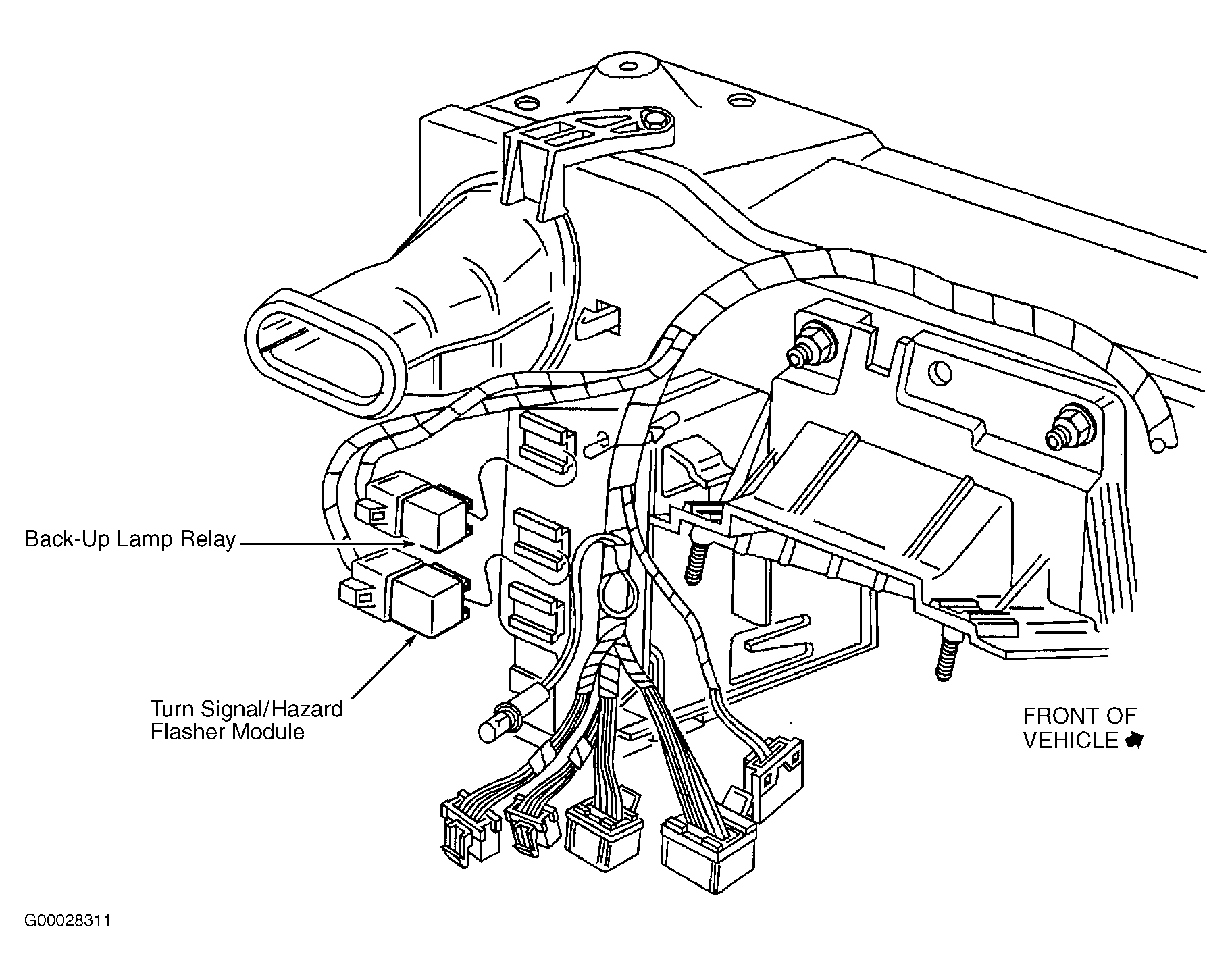 Back-Up Lamp Relay

Turn Signal/Hazard Flasher Module

FRONT OF VEHICLE

G00028311