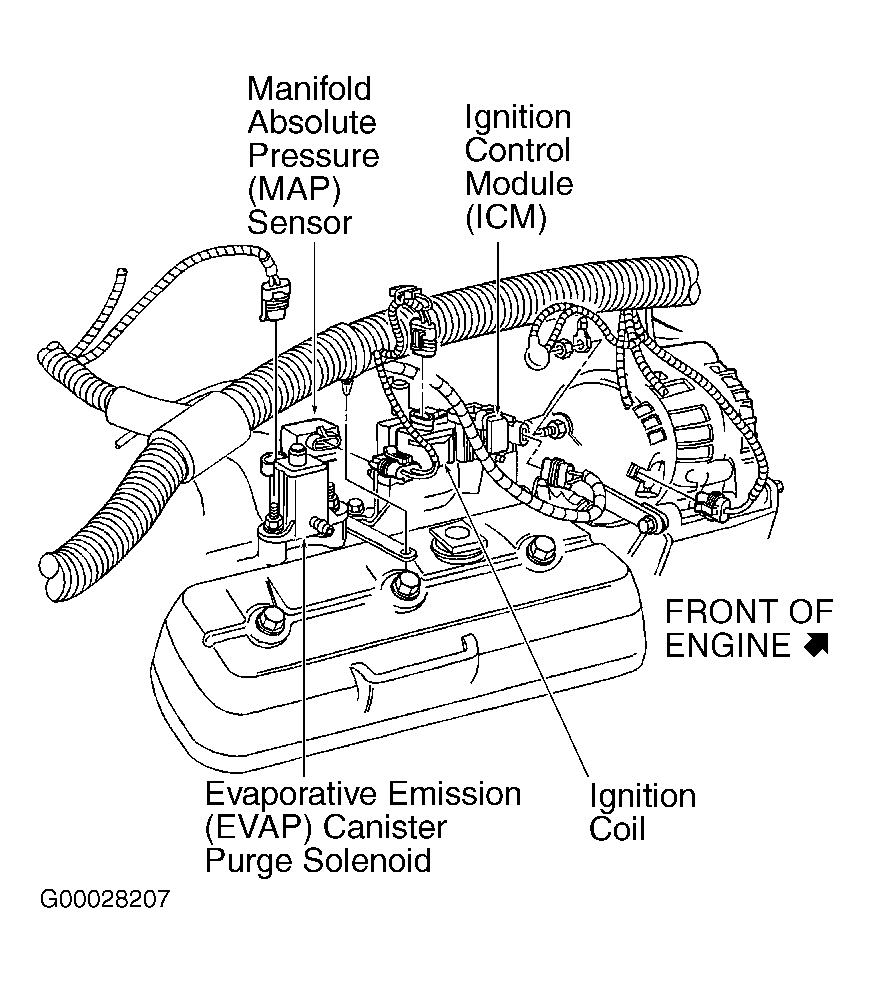 Manifold Absolute Pressure (MAP) Sensor

Ignition Control Module (ICM)

FRONT OF ENGINE

Evaporative Emission (EVAP) Canister Purge Solenoid

Ignition Coil

G00028207