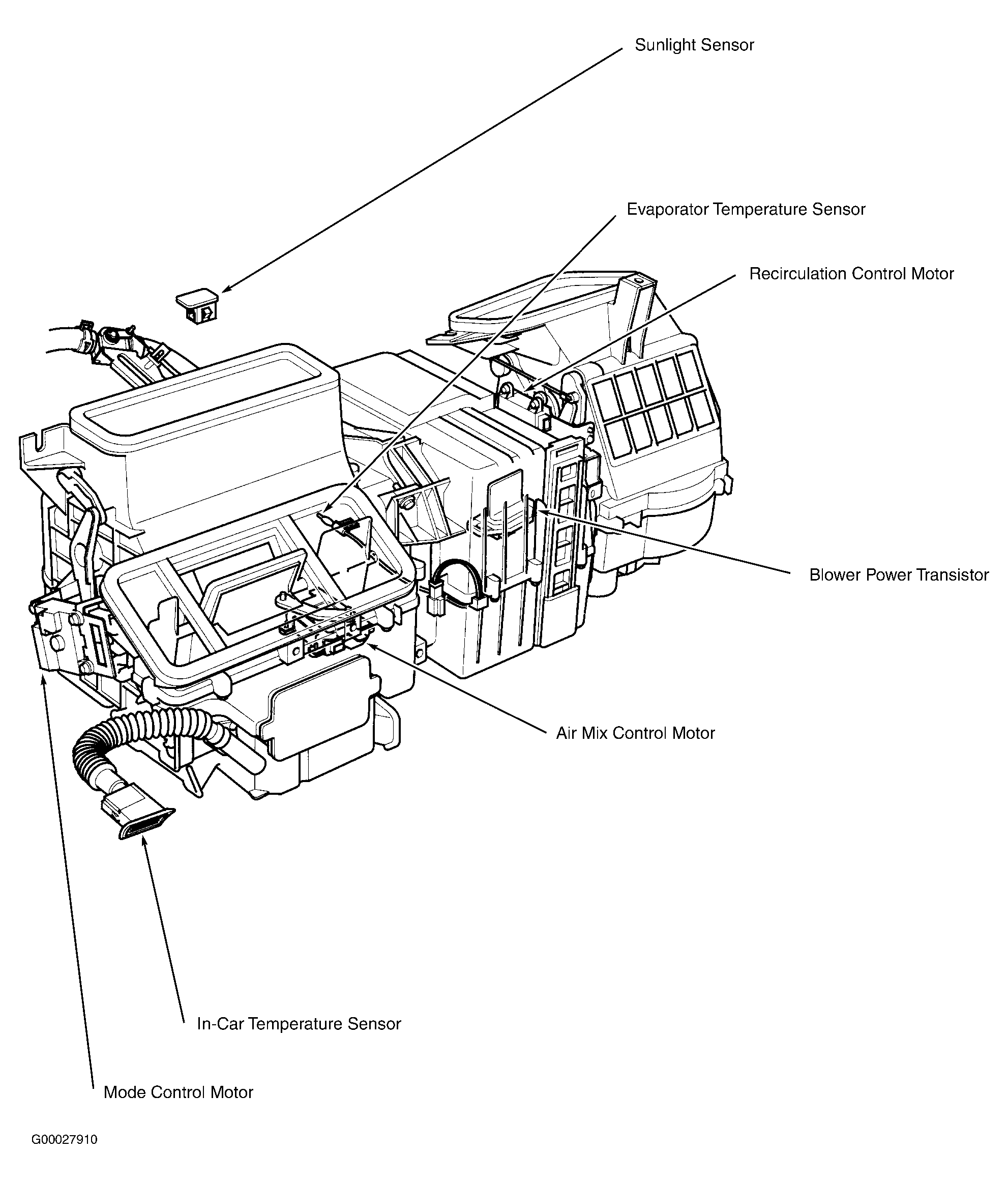 Sunlight Sensor

Evaporator Temperature Sensor

Recirculation Control Motor

Blower Power Transistor

Air Mix Control Motor

In-Car Temperature Sensor

Mode Control Motor

G00027910