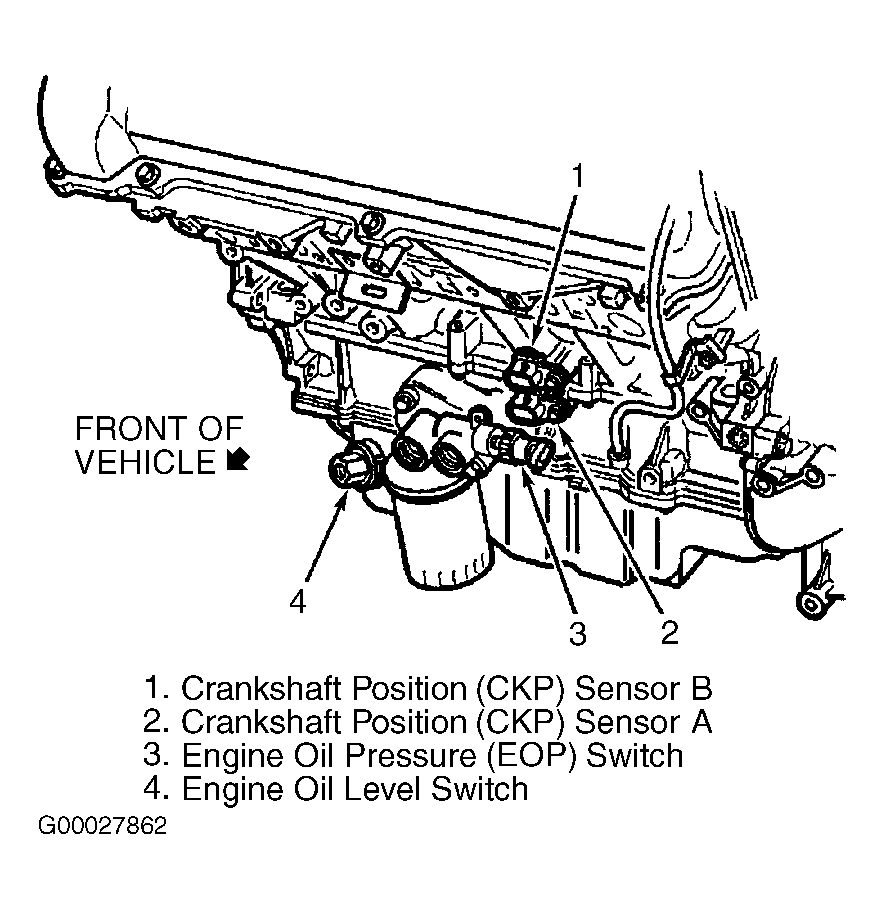 1

FRONT OF VEHICLE

4

3

2

1. Crankshaft Position (CKP) Sensor B
2. Crankshaft Position (CKP) Sensor A
3. Engine Oil Pressure (EOP) Switch
4. Engine Oil Level Switch

G00027862