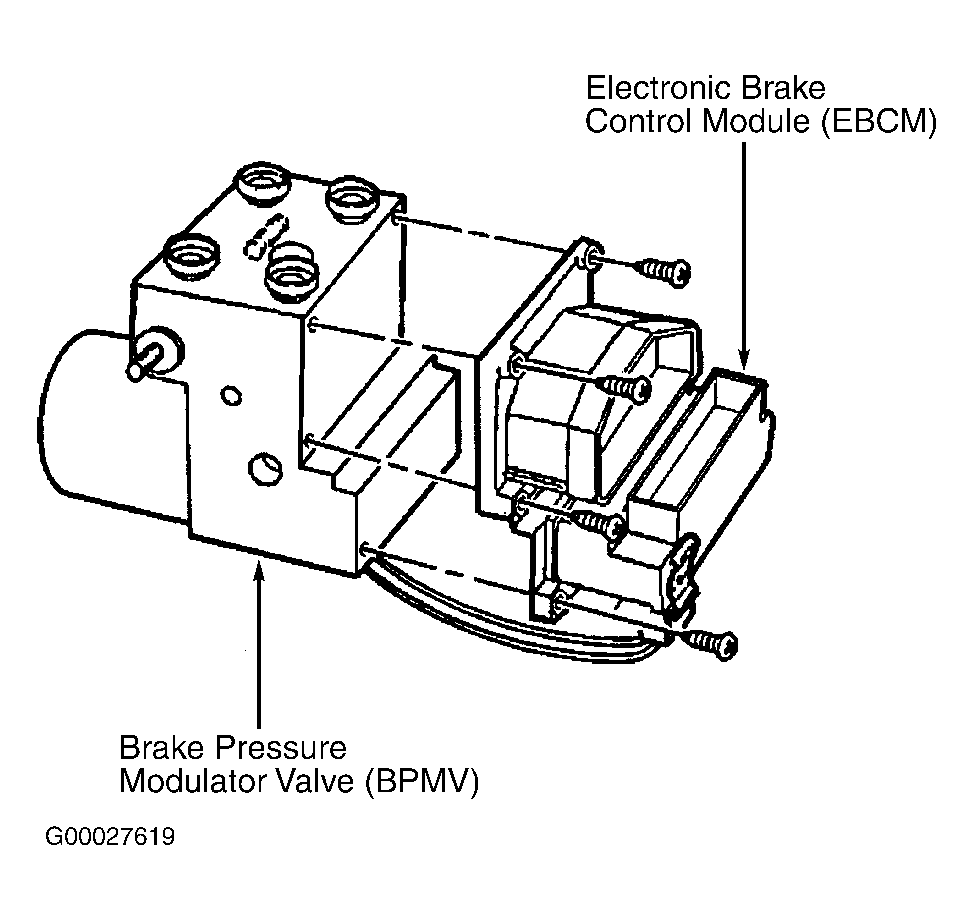 Electronic Brake
Control Module (EBCM)

Brake Pressure
Modulator Valve (BPMV)

G00027619