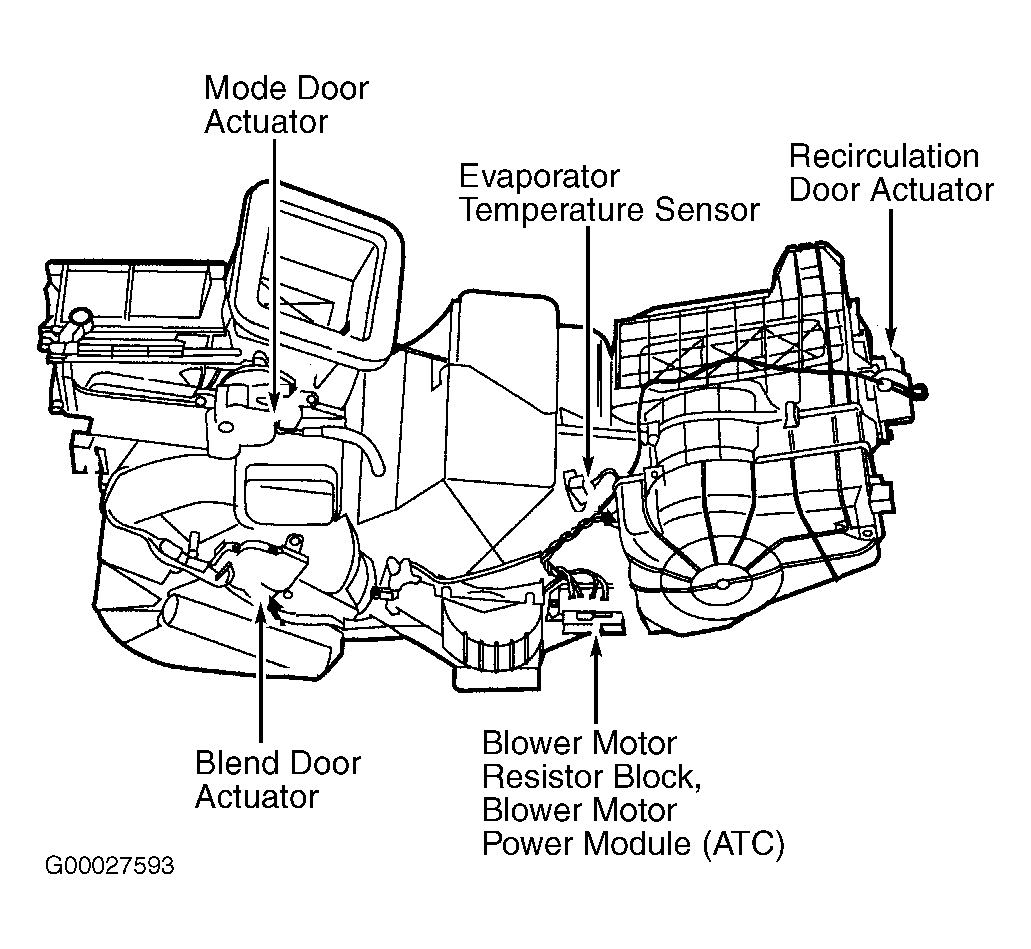 Mode Door Actuator

Evaporator Temperature Sensor

Recirculation Door Actuator

Blend Door Actuator

Blower Motor Resistor Block, Blower Motor Power Module (ATC)

G00027593