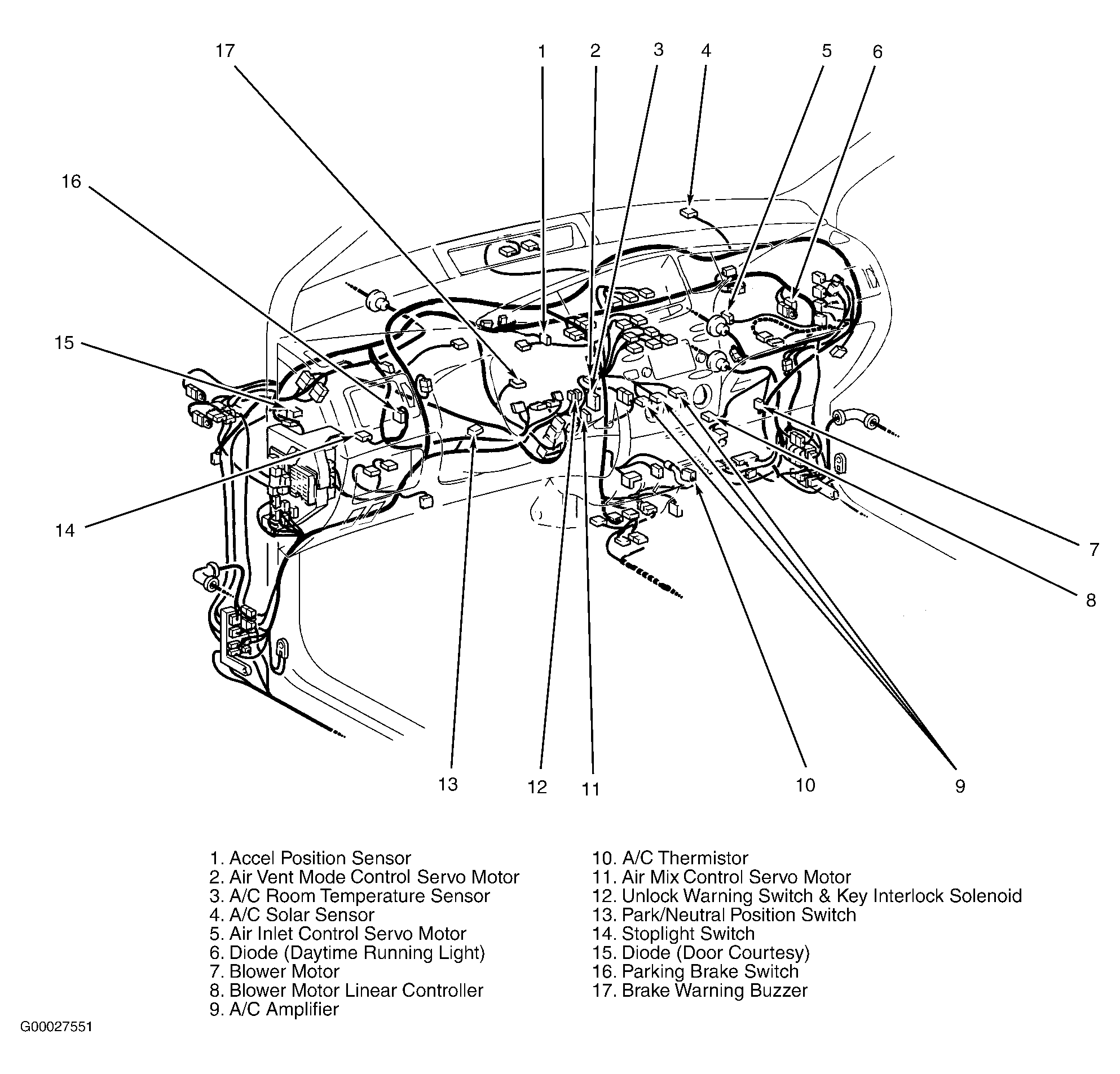 17 1 2 3 4 5 6

16

15

14

7

8

13 12 11 10 9

1. Accel Position Sensor
2. Air Vent Mode Control Servo Motor
3. A/C Room Temperature Sensor
4. A/C Solar Sensor
5. Air Inlet Control Servo Motor
6. Diode (Daytime Running Light)
7. Blower Motor
8. Blower Motor Linear Controller
9. A/C Amplifier

10. A/C Thermistor
11. Air Mix Control Servo Motor
12. Unlock Warning Switch & Key Interlock Solenoid
13. Park/Neutral Position Switch
14. Stoplight Switch
15. Diode (Door Courtesy)
16. Parking Brake Switch
17. Brake Warning Buzzer

G00027551