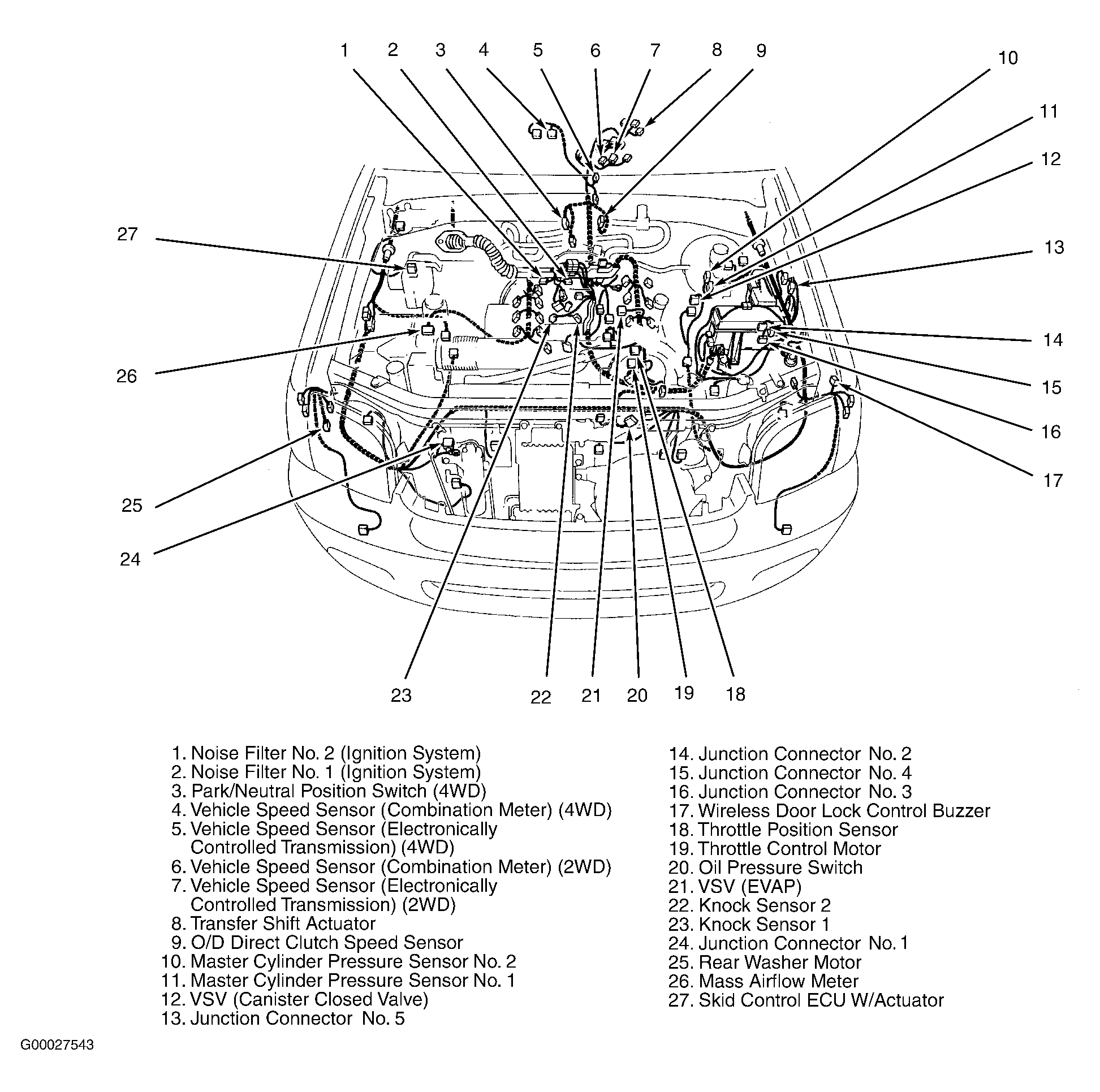 1 2 3 4 5 6 7 8 9 10 11 12 13 14 15 16 17 27 26 25 24 23 22 21 20 19 18

1. Noise Filter No. 2 (Ignition System)
2. Noise Filter No. 1 (Ignition System)
3. Park/Neutral Position Switch (4WD)
4. Vehicle Speed Sensor (Combination Meter) (4WD)
5. Vehicle Speed Sensor (Electronically Controlled Transmission) (4WD)
6. Vehicle Speed Sensor (Combination Meter) (2WD)
7. Vehicle Speed Sensor (Electronically Controlled Transmission) (2WD)
8. Transfer Shift Actuator
9. O/D Direct Clutch Speed Sensor
10. Master Cylinder Pressure Sensor No. 2
11. Master Cylinder Pressure Sensor No. 1
12. VSV (Canister Closed Valve)
13. Junction Connector No. 5

14. Junction Connector No. 2
15. Junction Connector No. 4
16. Junction Connector No. 3
17. Wireless Door Lock Control Buzzer
18. Throttle Position Sensor
19. Throttle Control Motor
20. Oil Pressure Switch
21. VSV (EVAP)
22. Knock Sensor 2
23. Knock Sensor 1
24. Junction Connector No. 1
25. Rear Washer Motor
26. Mass Airflow Meter
27. Skid Control ECU W/Actuator

G00027543