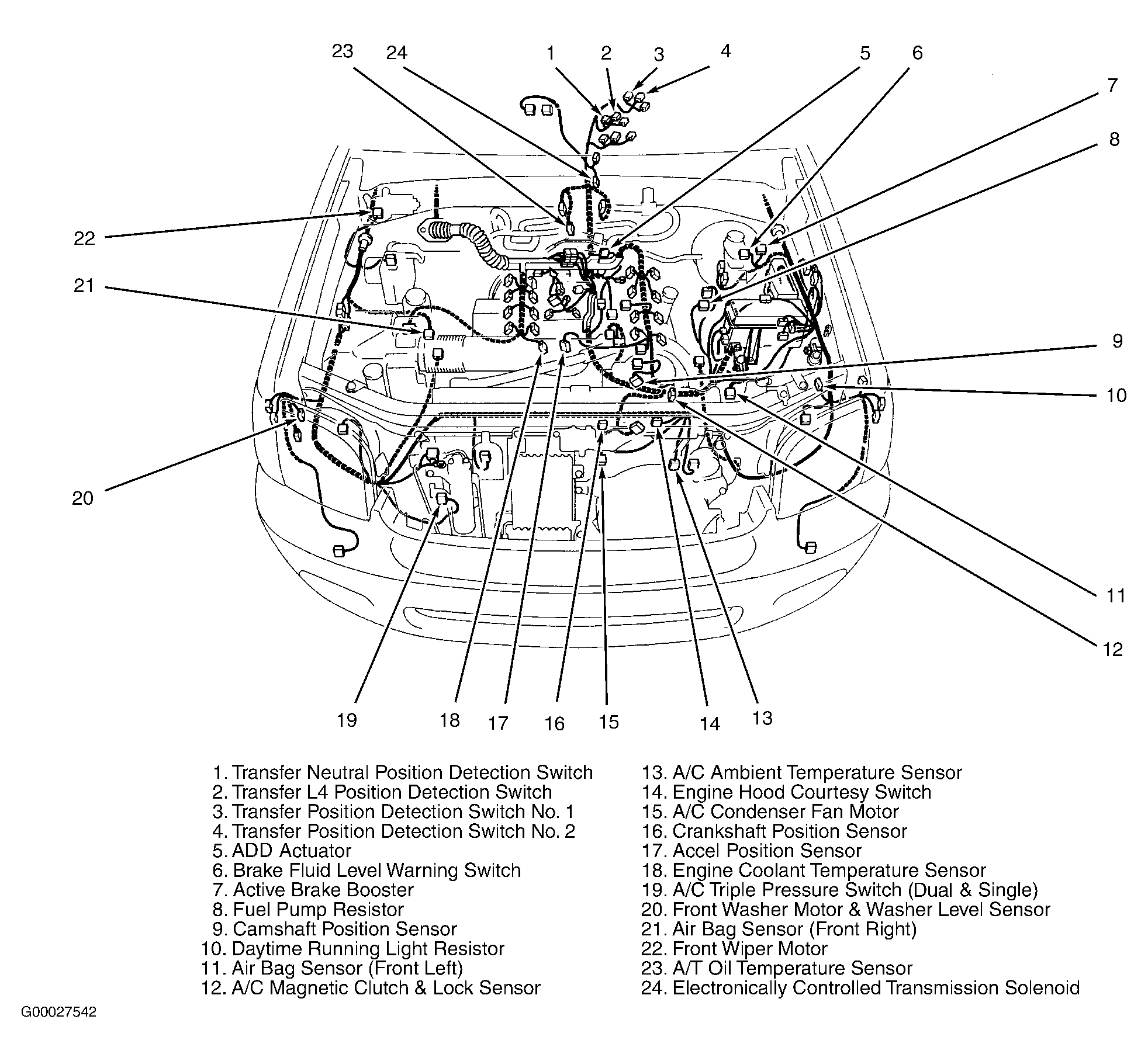 23 24 1 2 3 4 5 6

7

8

22

21

9

10

20

11

12

19 18 17 16 15 14 13

1. Transfer Neutral Position Detection Switch
2. Transfer L4 Position Detection Switch
3. Transfer Position Detection Switch No. 1
4. Transfer Position Detection Switch No. 2
5. ADD Actuator
6. Brake Fluid Level Warning Switch
7. Active Brake Booster
8. Fuel Pump Resistor
9. Camshaft Position Sensor
10. Daytime Running Light Resistor
11. Air Bag Sensor (Front Left)
12. A/C Magnetic Clutch & Lock Sensor

13. A/C Ambient Temperature Sensor
14. Engine Hood Courtesy Switch
15. A/C Condenser Fan Motor
16. Crankshaft Position Sensor
17. Accel Position Sensor
18. Engine Coolant Temperature Sensor
19. A/C Triple Pressure Switch (Dual & Single)
20. Front Washer Motor & Washer Level Sensor
21. Air Bag Sensor (Front Right)
22. Front Wiper Motor
23. A/T Oil Temperature Sensor
24. Electronically Controlled Transmission Solenoid

G00027542