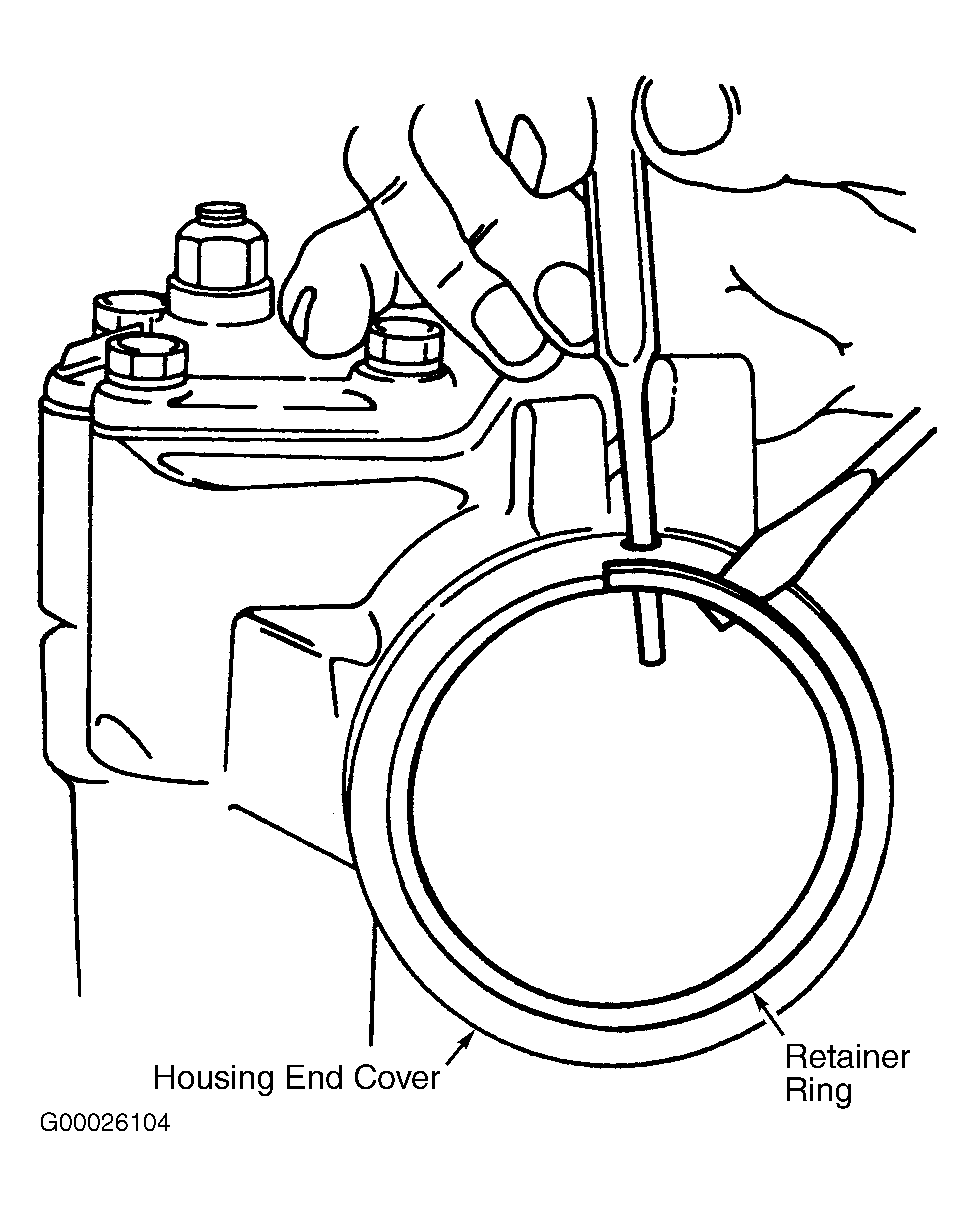 Housing End Cover

Retainer Ring

G00026104