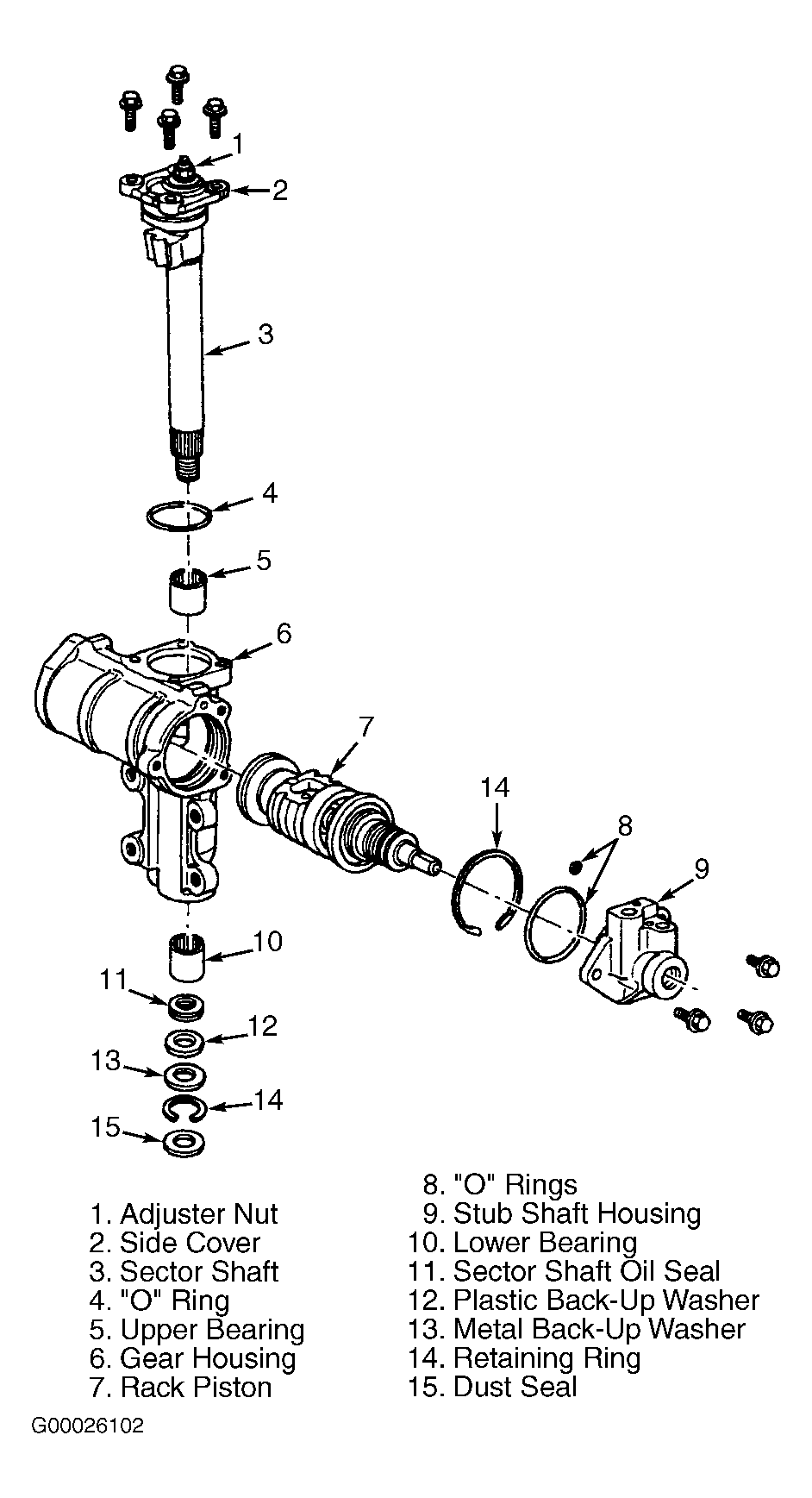 1
2
3
4
5
6
7
14
8
9
10
11
12
13
14
15

1. Adjuster Nut
2. Side Cover
3. Sector Shaft
4. "O" Ring
5. Upper Bearing
6. Gear Housing
7. Rack Piston

8. "O" Rings
9. Stub Shaft Housing
10. Lower Bearing
11. Sector Shaft Oil Seal
12. Plastic Back-Up Washer
13. Metal Back-Up Washer
14. Retaining Ring
15. Dust Seal

G00026102