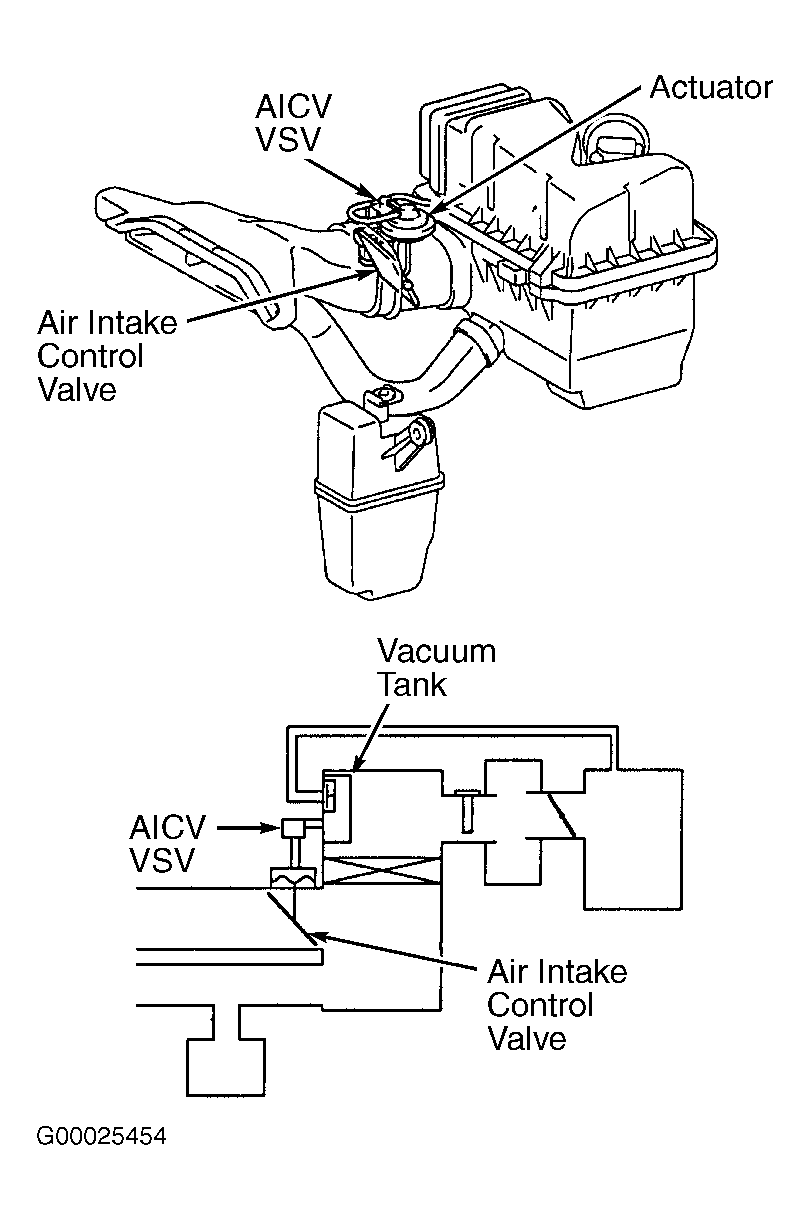 AICV VSV

Actuator

Air Intake Control Valve

Vacuum Tank

AICV VSV

Air Intake Control Valve

G00025454