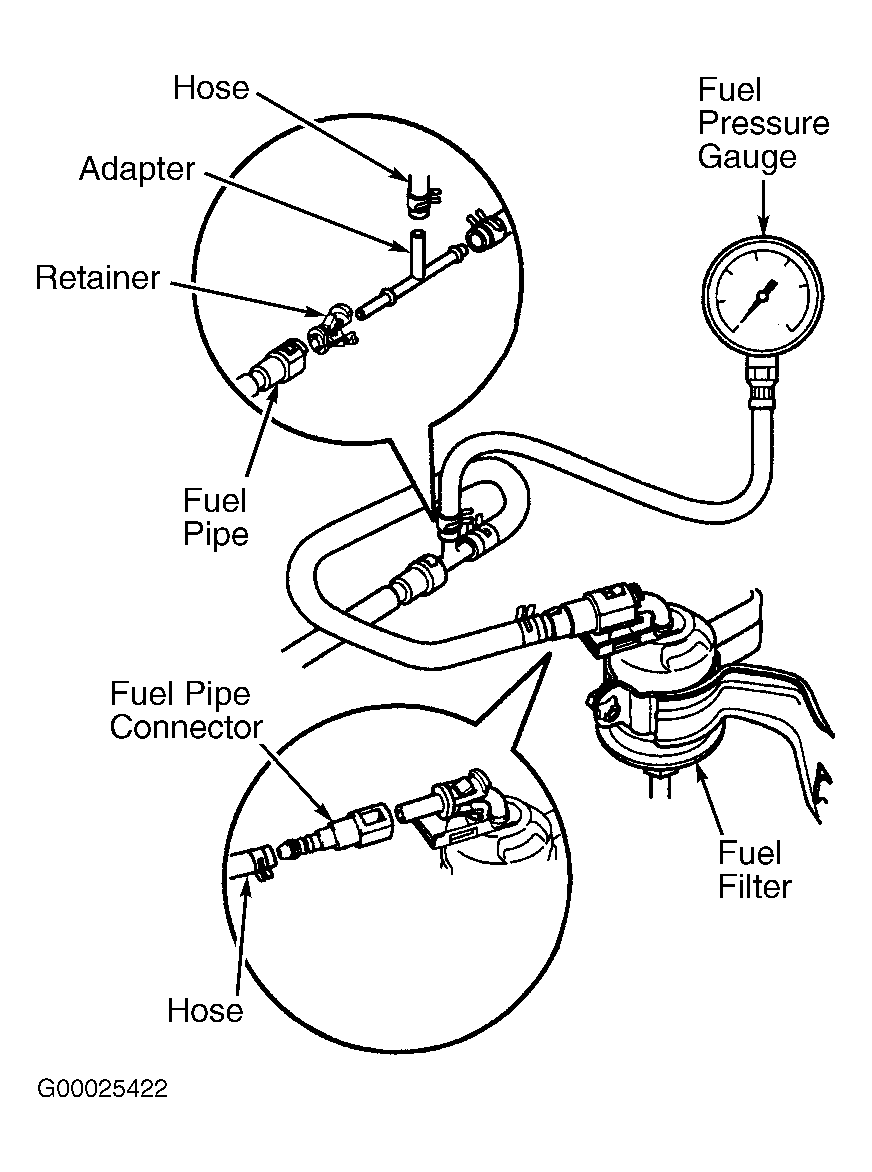 Hose

Adapter

Retainer

Fuel Pressure Gauge

Fuel Pipe

Fuel Pipe Connector

Fuel Filter

Hose

G00025422