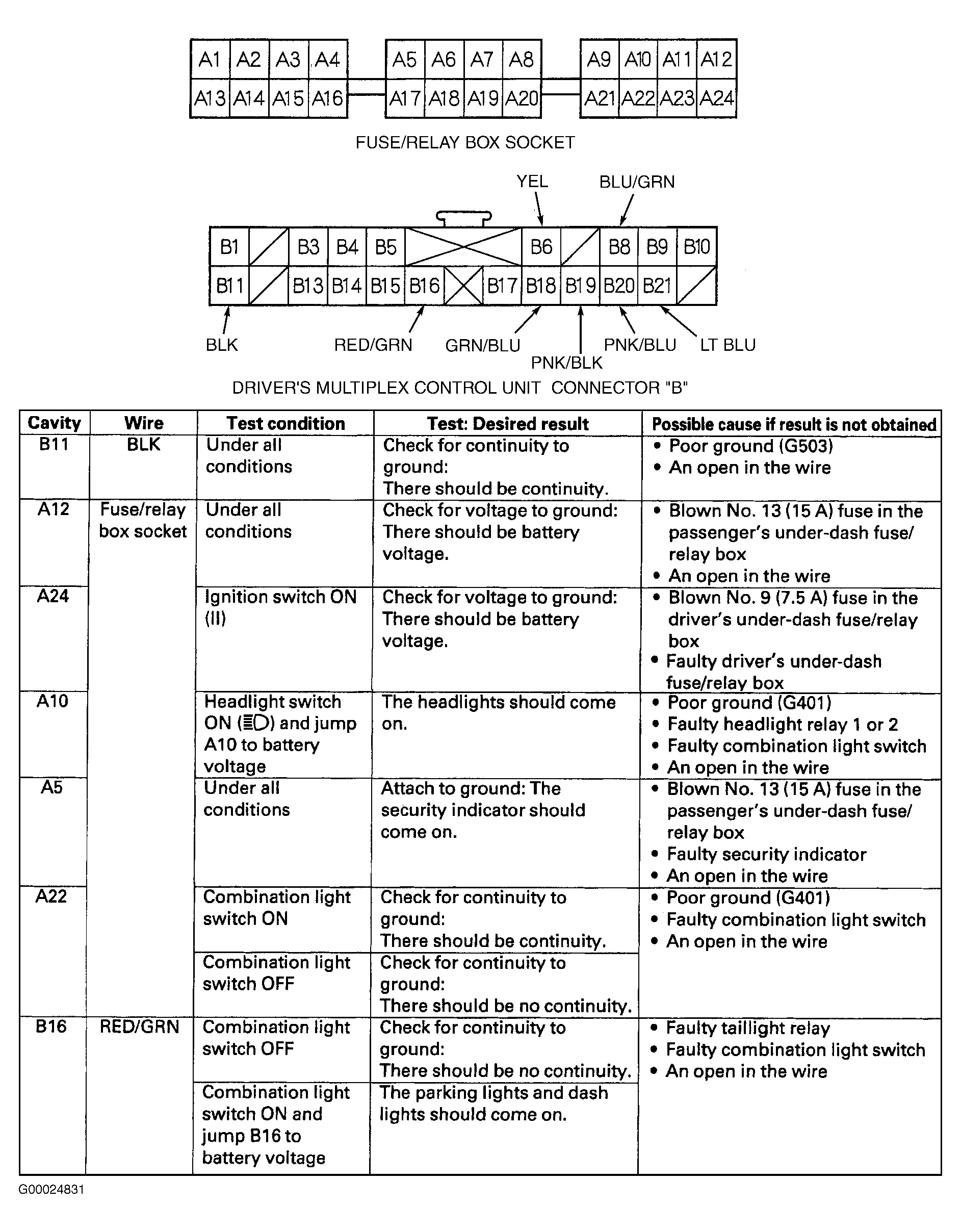 A1 A2 A3 A4 A5 A6 A7 A8 A9 A10 A11 A12
A13 A14 A15 A16 A17 A18 A19 A20 A21 A22 A23 A24

FUSE/RELAY BOX SOCKET

YEL BLU/GRN

B1 B3 B4 B5 B6 B8 B9 B10
B11 B13 B14 B15 B16 B17 B18 B19 B20 B21

BLK RED/GRN GRN/BLU PNK/BLK PNK/BLU LT BLU

DRIVER'S MULTIPLEX CONTROL UNIT CONNECTOR "B"

| Cavity | Wire | Test condition | Test: Desired result | Possible cause if result is not obtained |
|---|---|---|---|---|
| B11 | BLK | Under all conditions | Check for continuity to ground: There should be continuity. | • Poor ground (G503) • An open in the wire |
| A12 | Fuse/relay box socket | Under all conditions | Check for voltage to ground: There should be battery voltage. | • Blown No. 13 (15 A) fuse in the passenger's under-dash fuse/relay box • An open in the wire |
| A24 | | Ignition switch ON (II) | Check for voltage to ground: There should be battery voltage. | • Blown No. 9 (7.5 A) fuse in the driver's under-dash fuse/relay box • Faulty driver's under-dash fuse/relay box |
| A10 | | Headlight switch ON (≣D) and jump A10 to battery voltage | The headlights should come on. | • Poor ground (G401) • Faulty headlight relay 1 or 2 • Faulty combination light switch • An open in the wire |
| A5 | | Under all conditions | Attach to ground: The security indicator should come on. | • Blown No. 13 (15 A) fuse in the passenger's under-dash fuse/relay box • Faulty security indicator • An open in the wire |
| A22 | | Combination light switch ON | Check for continuity to ground: There should be continuity. | • Poor ground (G401) • Faulty combination light switch • An open in the wire |
| | | Combination light switch OFF | Check for continuity to ground: There should be no continuity. | |
| B16 | RED/GRN | Combination light switch OFF | Check for continuity to ground: There should be no continuity. | • Faulty taillight relay • Faulty combination light switch • An open in the wire |
| | | Combination light switch ON and jump B16 to battery voltage | The parking lights and dash lights should come on. | |

G00024831