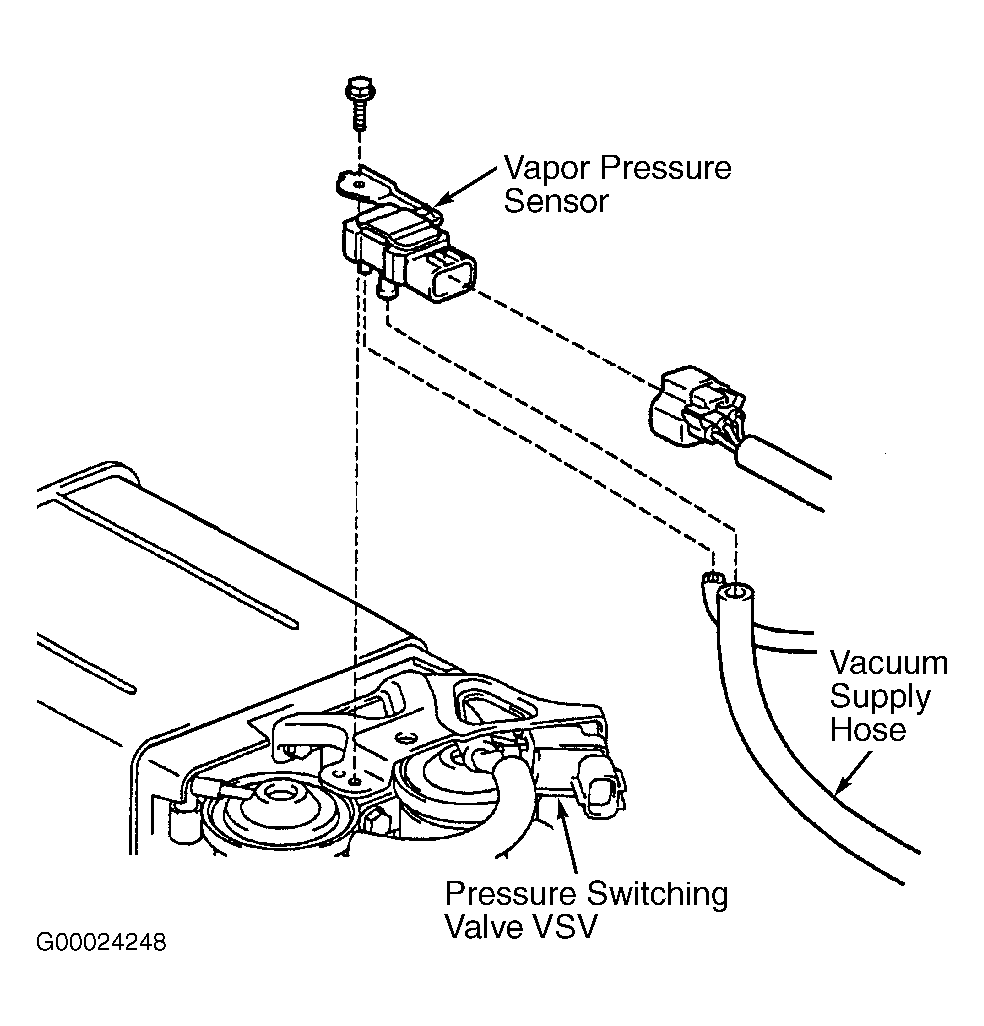 Vapor Pressure Sensor

Vacuum Supply Hose

Pressure Switching Valve VSV

G00024248