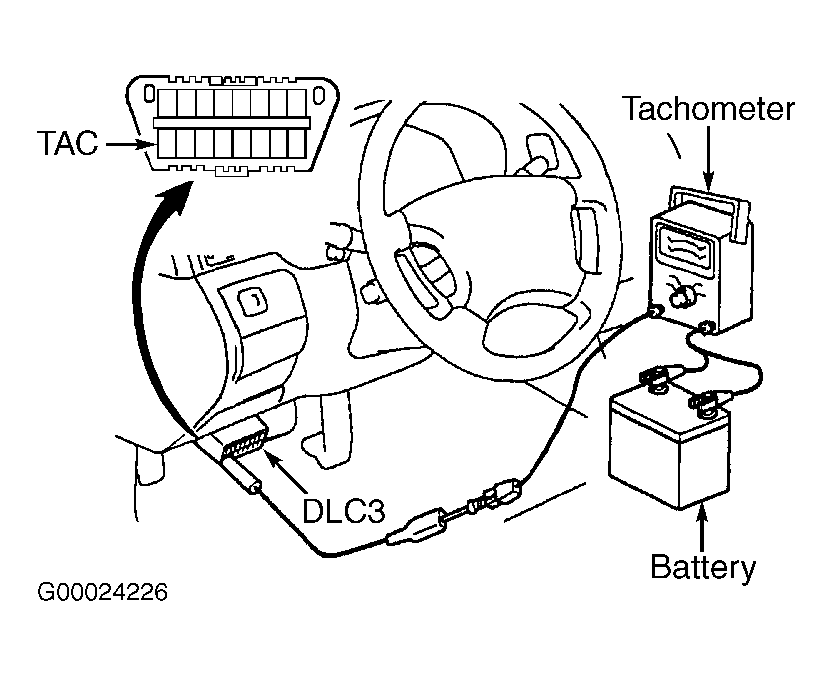 TAC

Tachometer

DLC3

Battery

G00024226