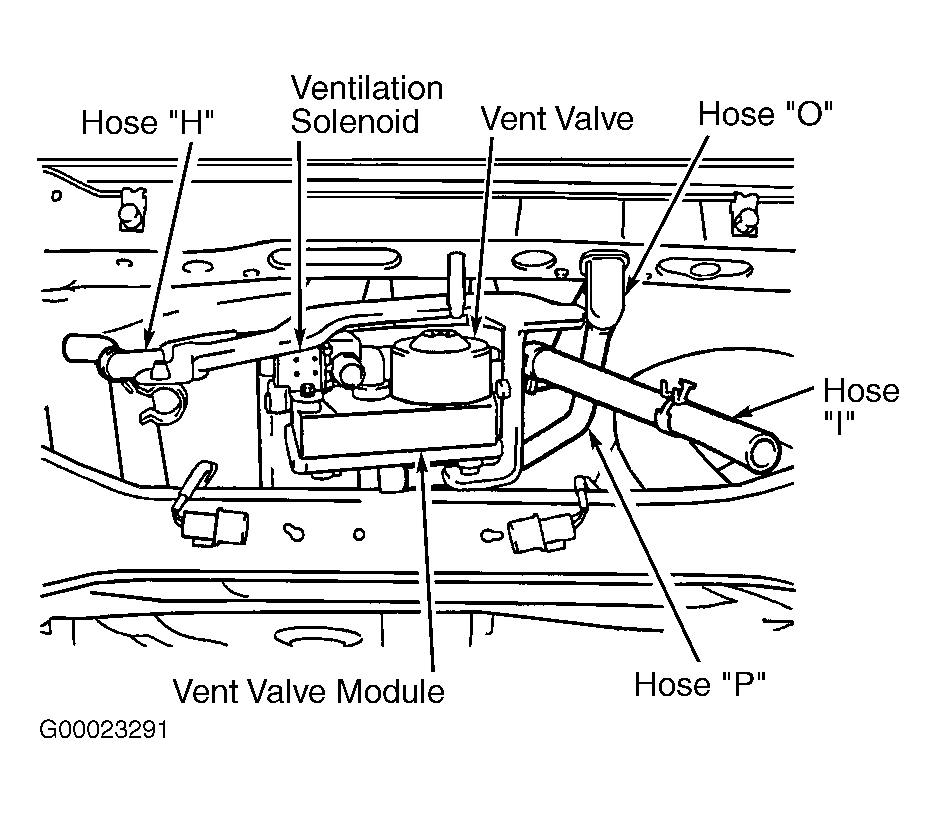 Hose "H"

Ventilation Solenoid

Vent Valve

Hose "O"

Hose "I"

Vent Valve Module

Hose "P"

G00023291