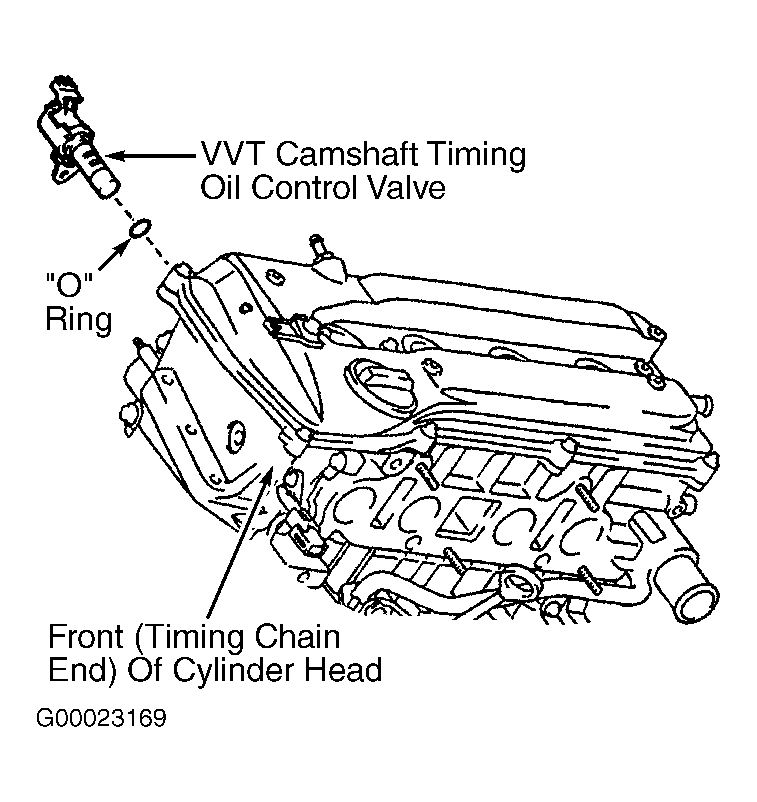 VVT Camshaft Timing Oil Control Valve

"O" Ring

Front (Timing Chain End) Of Cylinder Head

G00023169