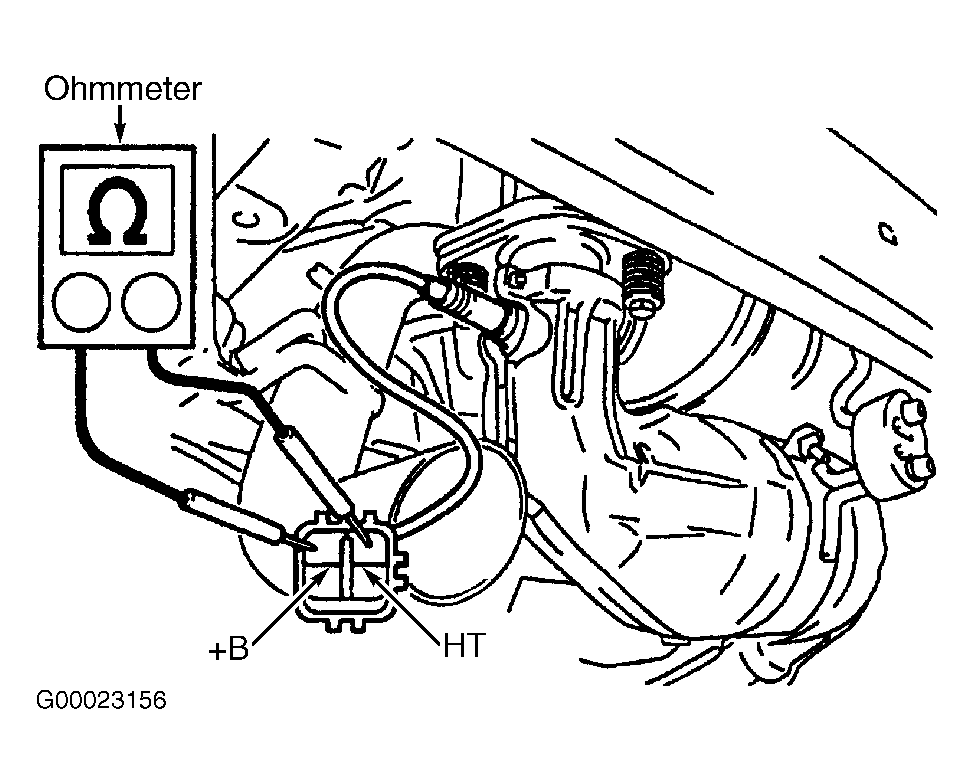 Ohmmeter

Ω

+B

HT

G00023156