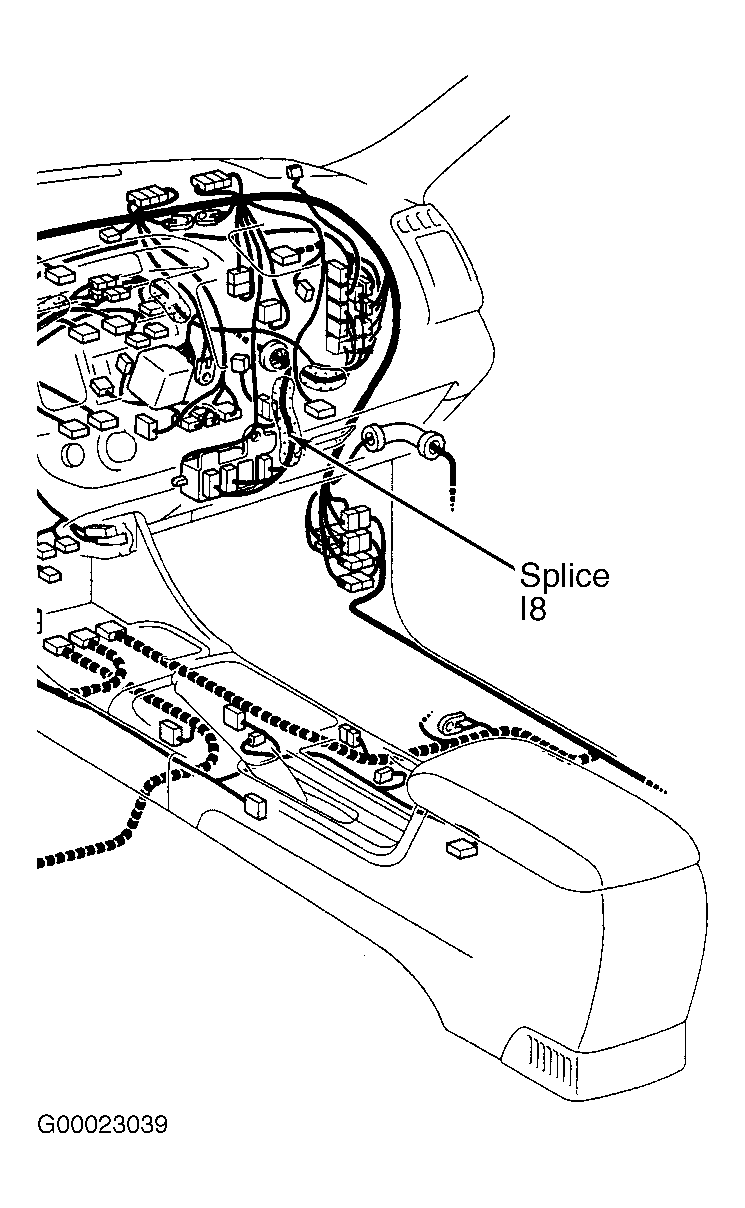 Splice
I8

G00023039