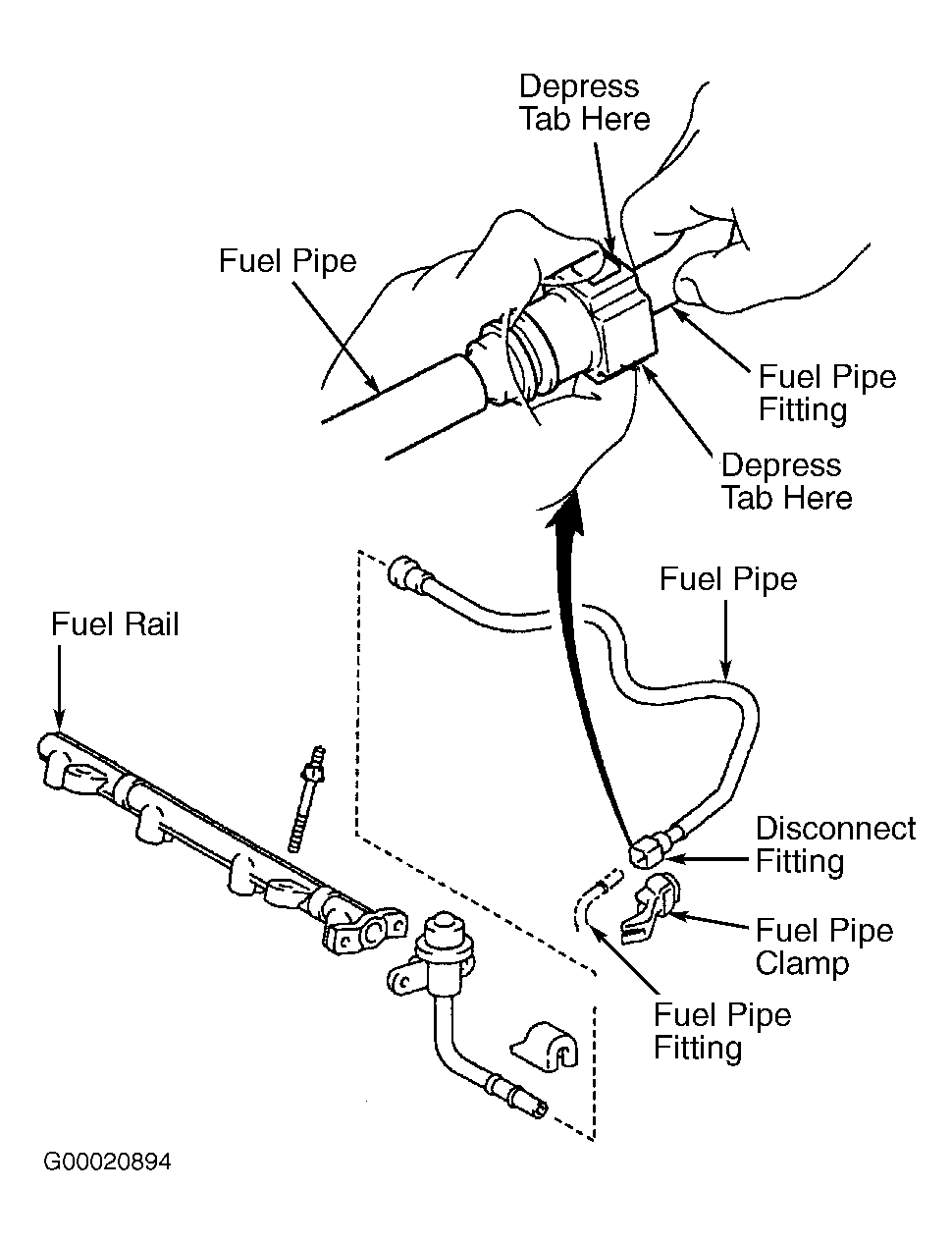 Depress Tab Here

Fuel Pipe

Fuel Pipe Fitting

Depress Tab Here

Fuel Pipe

Fuel Rail

Disconnect Fitting

Fuel Pipe Clamp

Fuel Pipe Fitting

G00020894