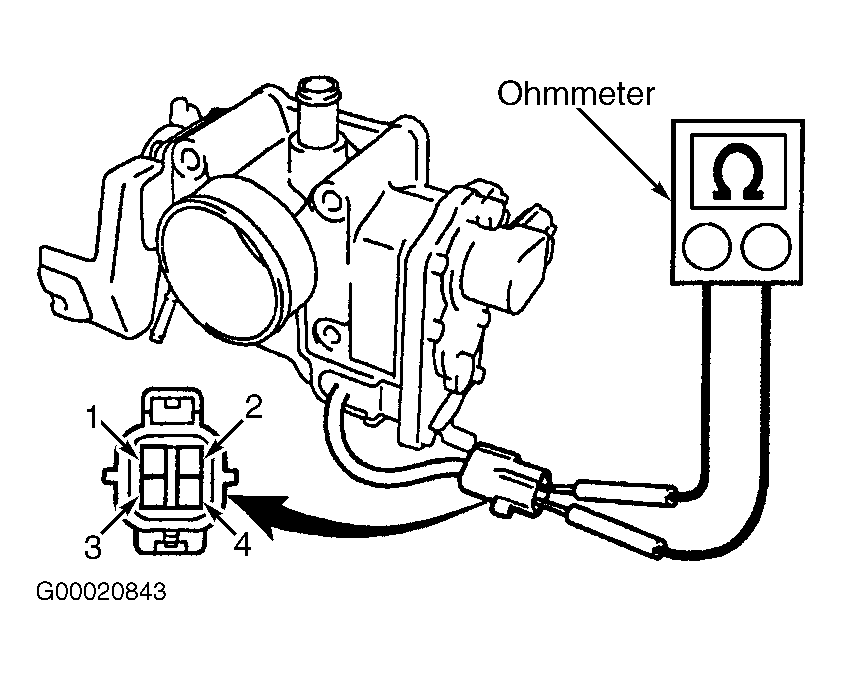 Ohmmeter

$\Omega$

1
2
3
4

G00020843