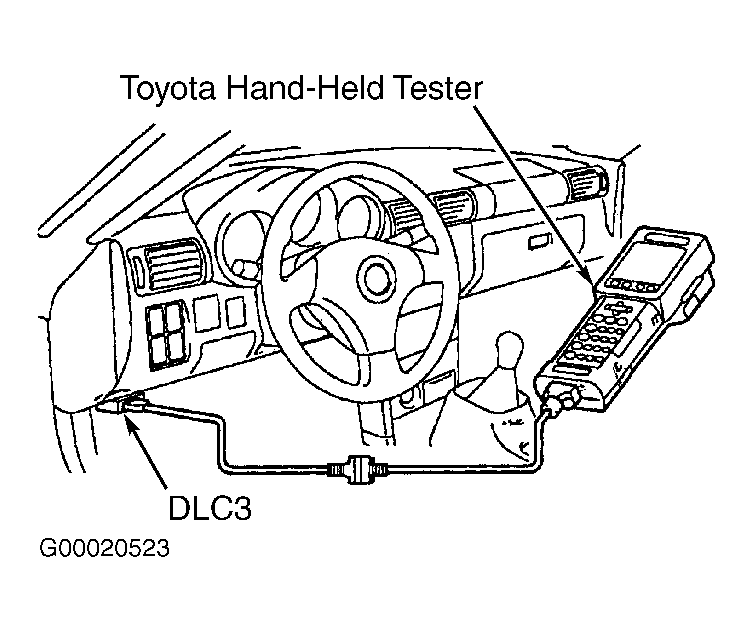 Toyota Hand-Held Tester

DLC3

G00020523